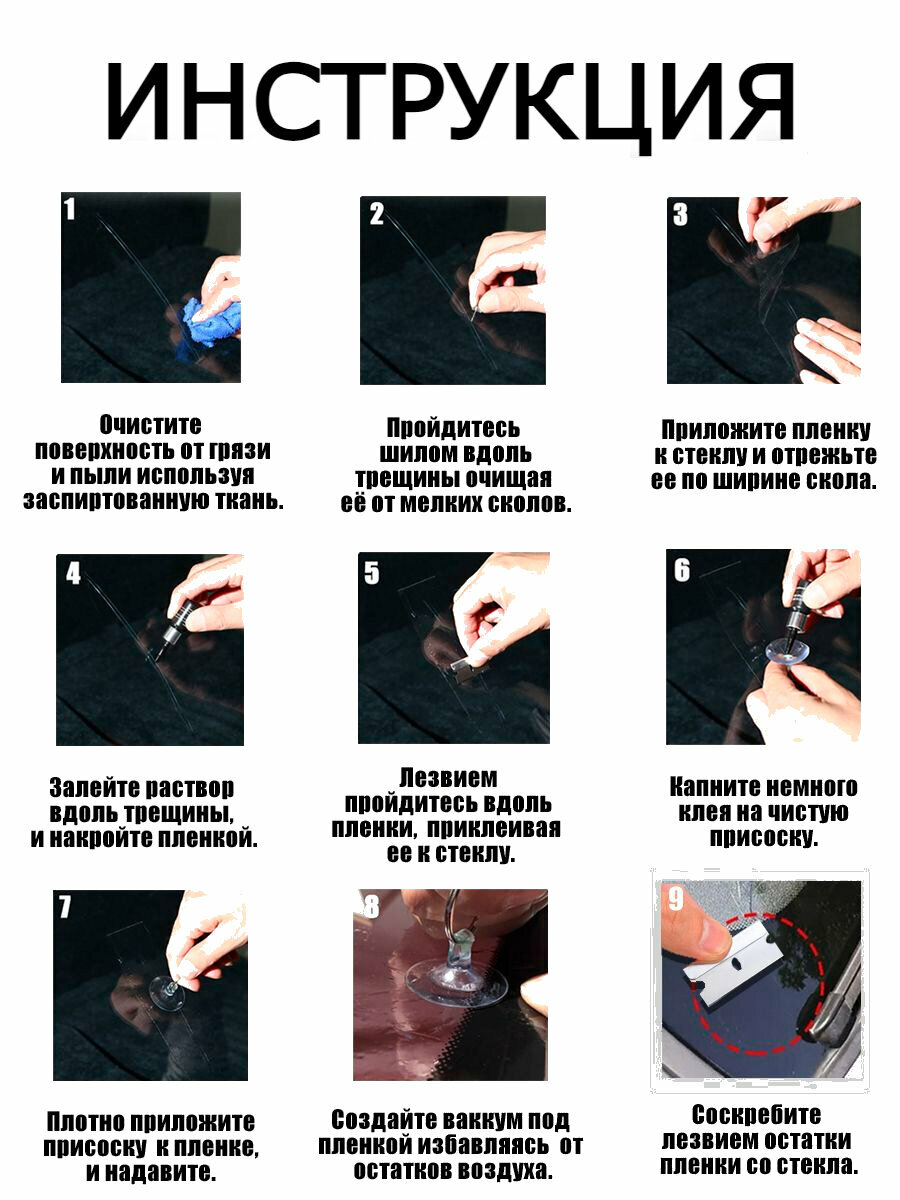 ИНСТРУКЦИЯ

1

Очистите поверхность от грязи и пыли используя заспиртованную ткань.

2

Пройдитесь шилом вдоль трещины очищая её от мелких сколов.

3

Приложите пленку к стеклу и отрежьте ее по ширине скола.

4

Залейте раствор вдоль трещины, и накройте пленкой.

5

Лезвием пройдитесь вдоль пленки, приклеивая ее к стеклу.

6

Капните немного клея на чистую присоску.

7

Плотно приложите присоску к пленке, и надавите.

8

Создайте ваккум под пленкой избавляясь от остатков воздуха.

9

Соскребите лезвием остатки пленки со стекла.