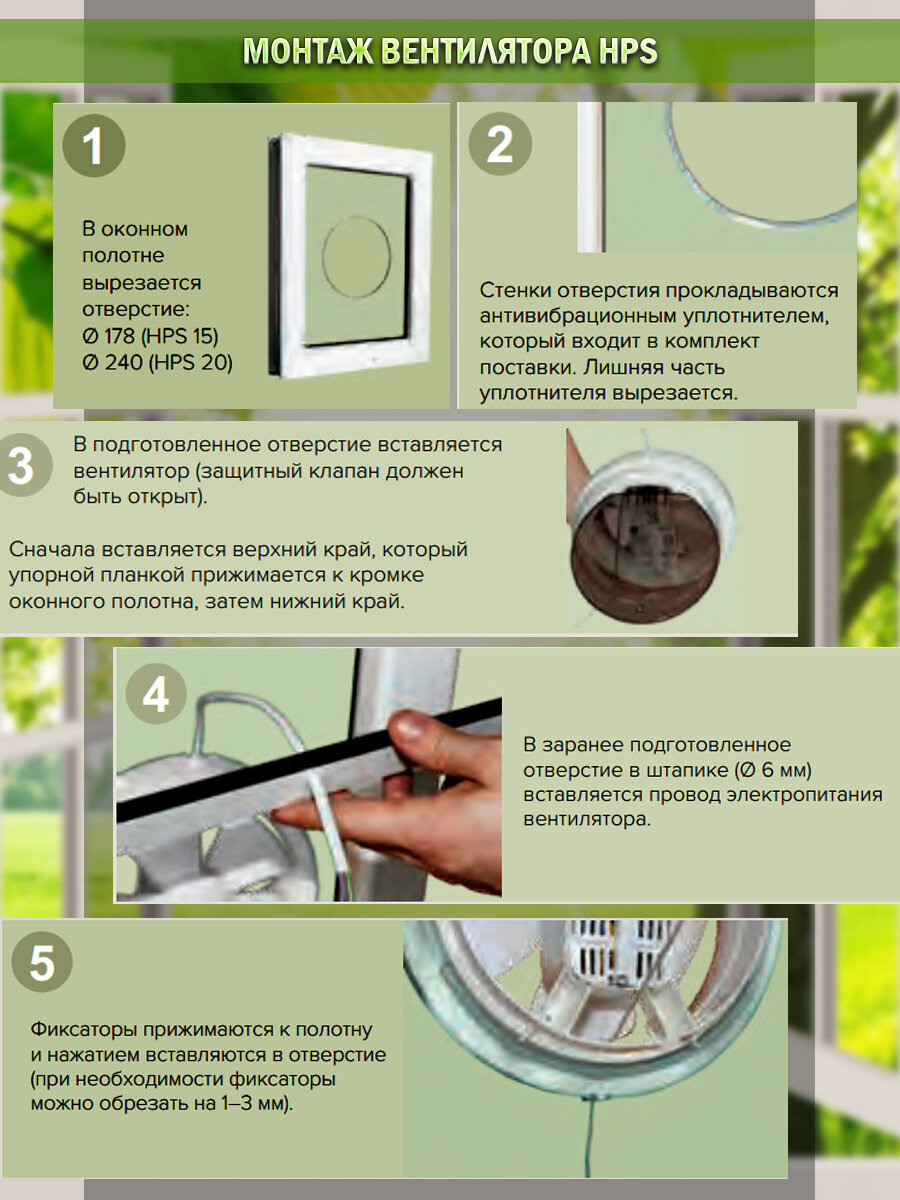 МОНТАЖ ВЕНТИЛЯТОРА HPS

1

В оконном полотне вырезается отверстие:
Ø 178 (HPS 15)
Ø 240 (HPS 20)

2

Стенки отверстия прокладываются антивибрационным уплотнителем, который входит в комплект поставки. Лишняя часть уплотнителя вырезается.

3

В подготовленное отверстие вставляется вентилятор (защитный клапан должен быть открыт).

Сначала вставляется верхний край, который упорной планкой прижимается к кромке оконного полотна, затем нижний край.

4

В заранее подготовленное отверстие в штапике (Ø 6 мм) вставляется провод электропитания вентилятора.

5

Фиксаторы прижимаются к полотну и нажатием вставляются в отверстие (при необходимости фиксаторы можно обрезать на 1–3 мм).