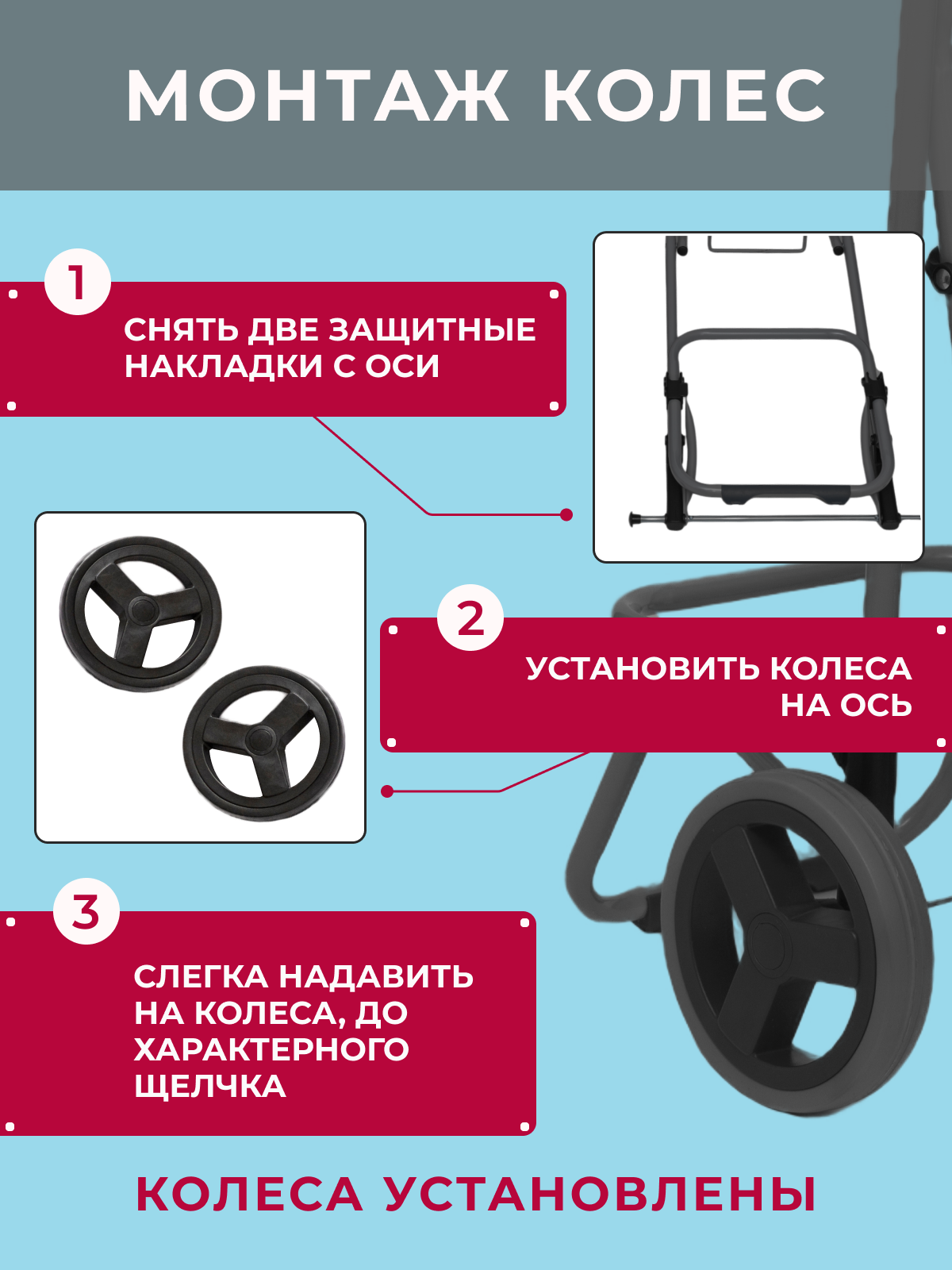 МОНТАЖ КОЛЕС

1

СНЯТЬ ДВЕ ЗАЩИТНЫЕ НАКЛАДКИ С ОСИ

2

УСТАНОВИТЬ КОЛЕСА НА ОСЬ

3

СЛЕГКА НАДАВИТЬ НА КОЛЕСА, ДО ХАРАКТЕРНОГО ЩЕЛЧКА

КОЛЕСА УСТАНОВЛЕНЫ