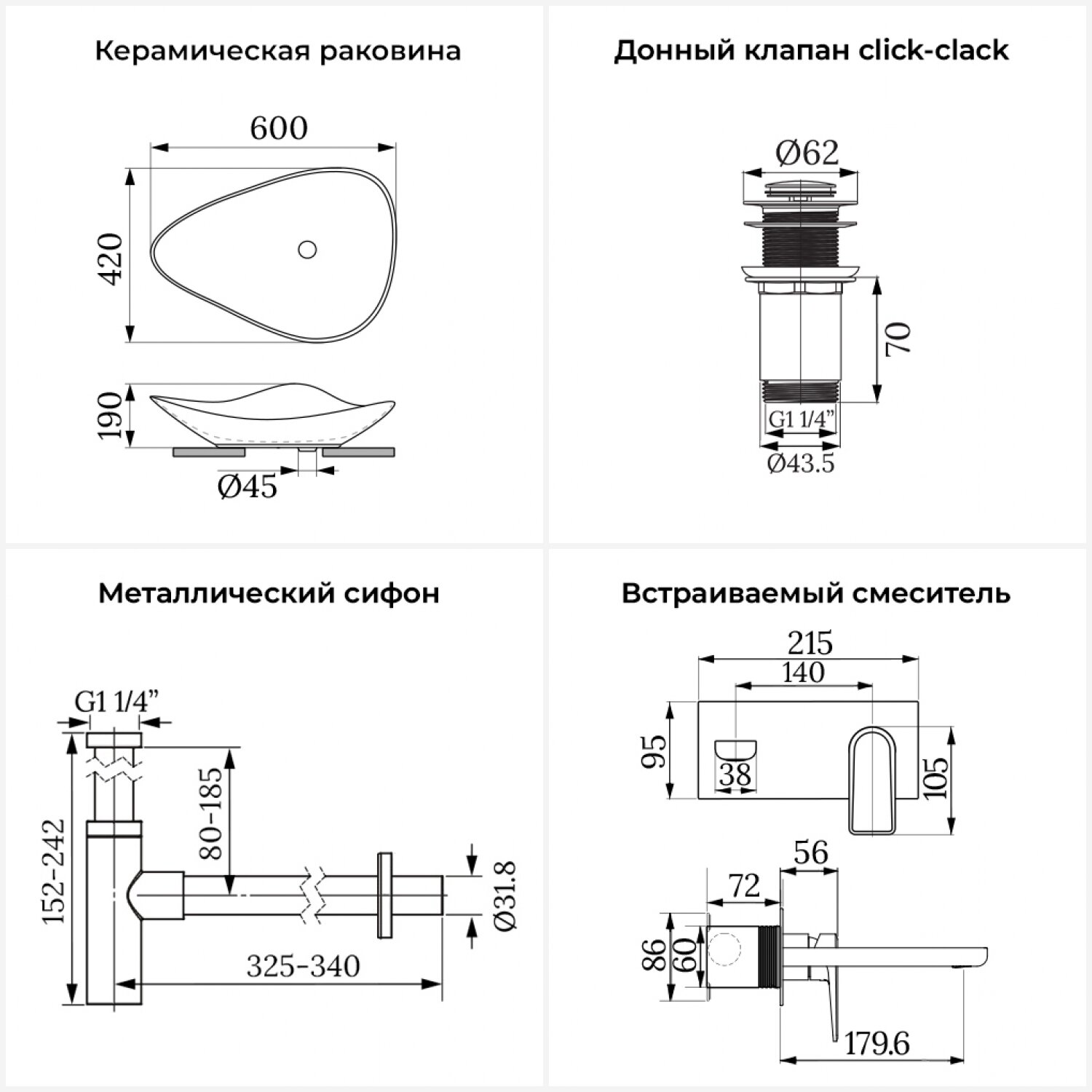 Керамическая раковина

600

420

190

Ø45

Донный клапан click-clack

Ø62

70

G1 1/4"

Ø43.5

Металлический сифон

G1 1/4"

152-242

80-185

Ø31.8

325-340

Встраиваемый смеситель

215

140

95

38

105

56

72

86

60

179.6