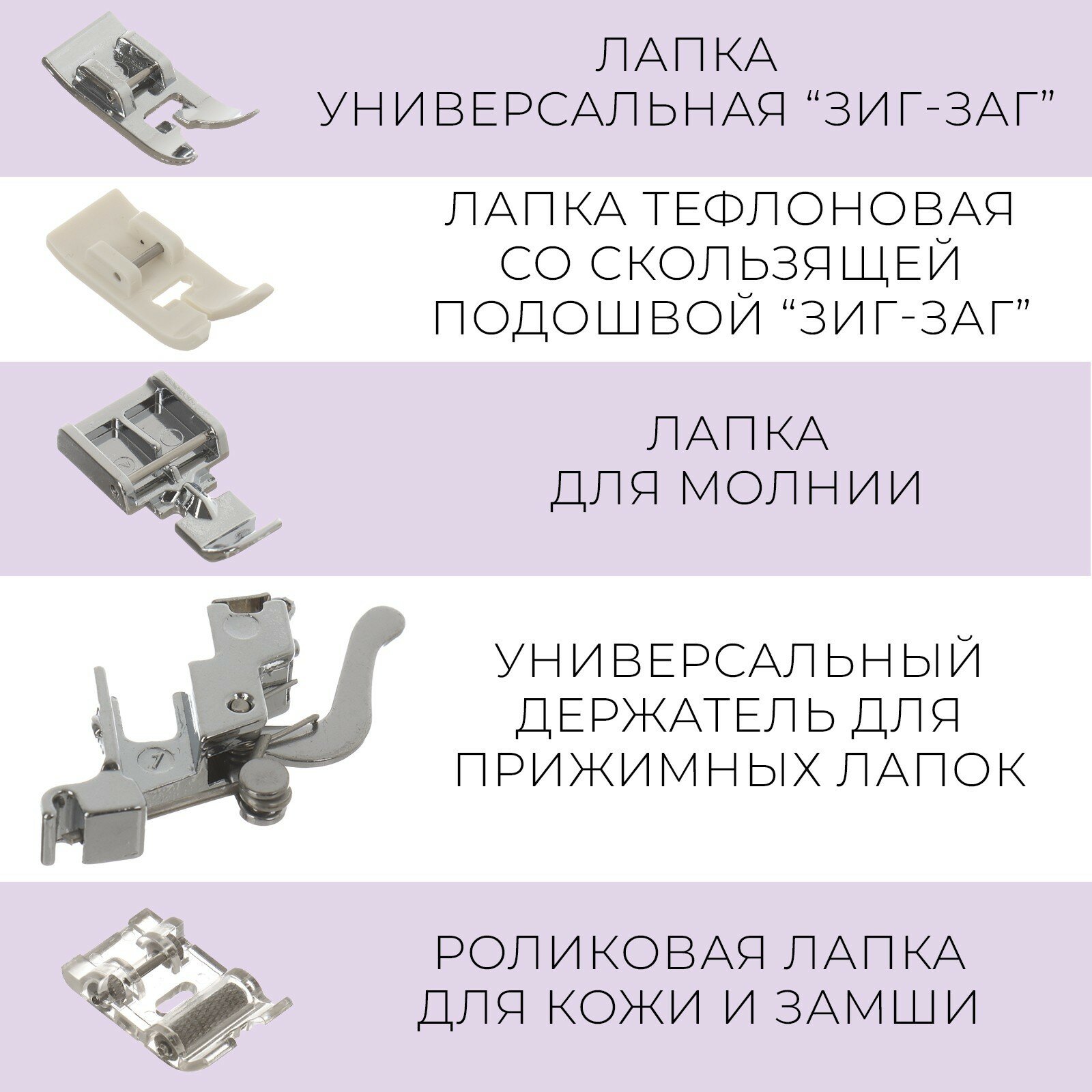 ЛАПКА
УНИВЕРСАЛЬНАЯ “ЗИГ-ЗАГ”

ЛАПКА ТЕФЛОНОВАЯ
СО СКОЛЬЗЯЩЕЙ
ПОДОШВОЙ “ЗИГ-ЗАГ”

ЛАПКА
ДЛЯ МОЛНИИ

УНИВЕРСАЛЬНЫЙ
ДЕРЖАТЕЛЬ ДЛЯ
ПРИЖИМНЫХ ЛАПОК

РОЛИКОВАЯ ЛАПКА
ДЛЯ КОЖИ И ЗАМШИ