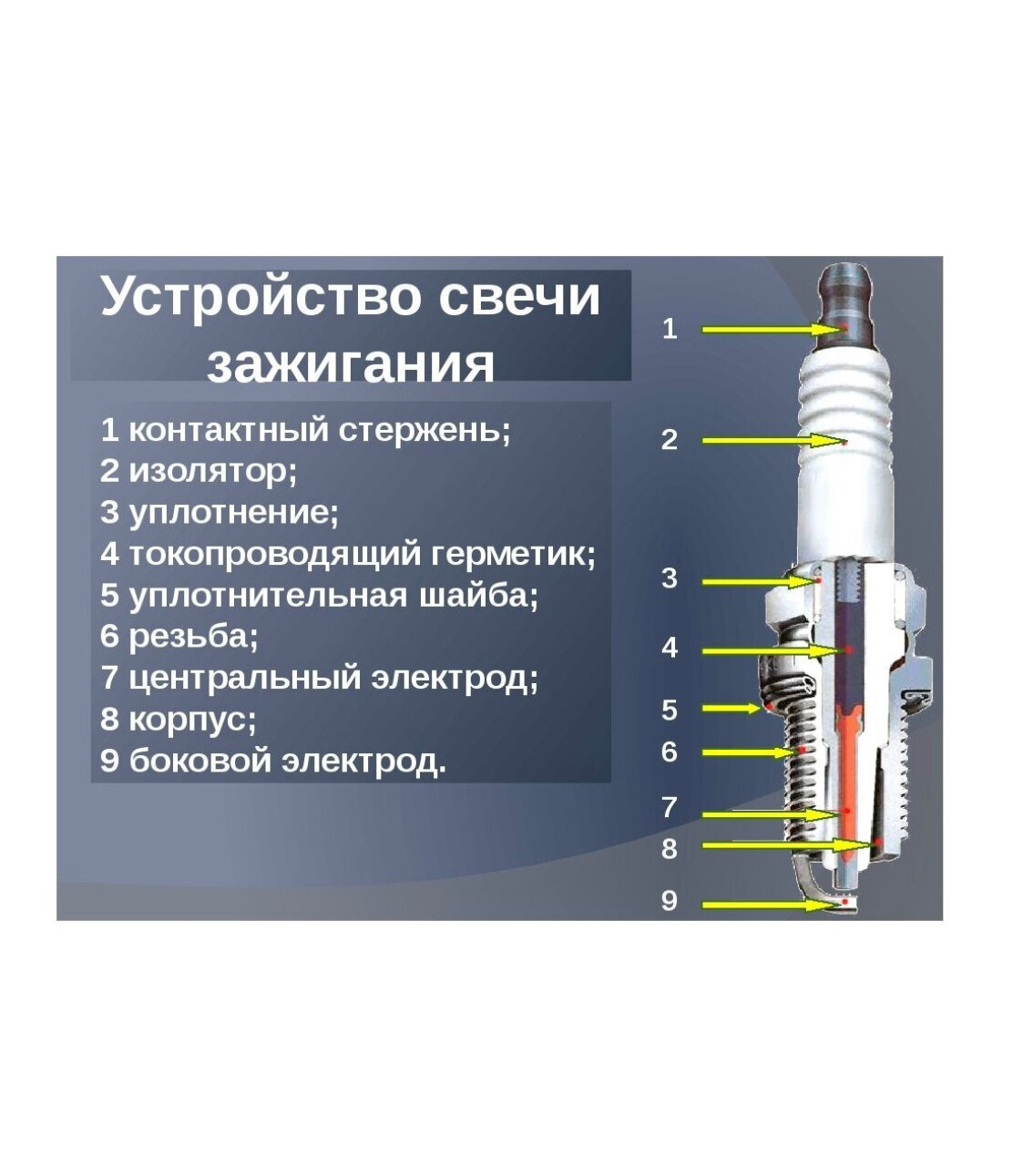 Устройство свечи зажигания

1 контактный стержень;
2 изолятор;
3 уплотнение;
4 токопроводящий герметик;
5 уплотнительная шайба;
6 резьба;
7 центральный электрод;
8 корпус;
9 боковой электрод.

1
2
3
4
5
6
7
8
9