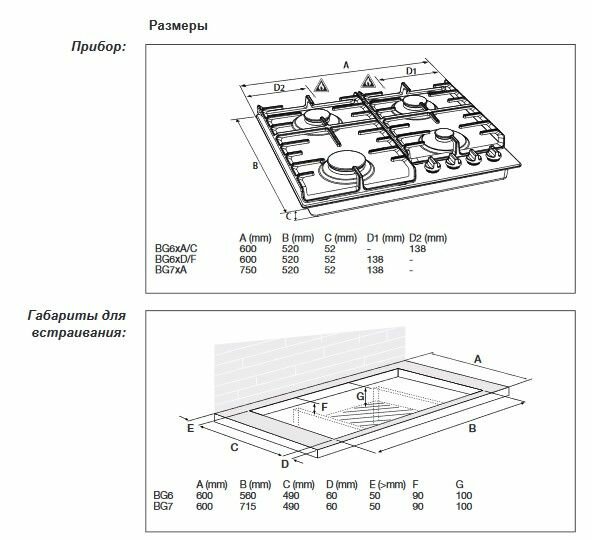 Размеры

Прибор:

A
D1
D2
B
C

| | A (mm) | B (mm) | C (mm) | D1 (mm) | D2 (mm) |
|---|---|---|---|---|---|
| BG6xA/C | 600 | 520 | 52 | - | 138 |
| BG6xD/F | 600 | 520 | 52 | 138 | - |
| BG7xA | 750 | 520 | 52 | 138 | - |

Габариты для встраивания:

A
G
F
E
B
C
D

| | A (mm) | B (mm) | C (mm) | D (mm) | E (>mm) | F | G |
|---|---|---|---|---|---|---|---|
| BG6 | 600 | 560 | 490 | 60 | 50 | 90 | 100 |
| BG7 | 600 | 715 | 490 | 60 | 50 | 90 | 100 |