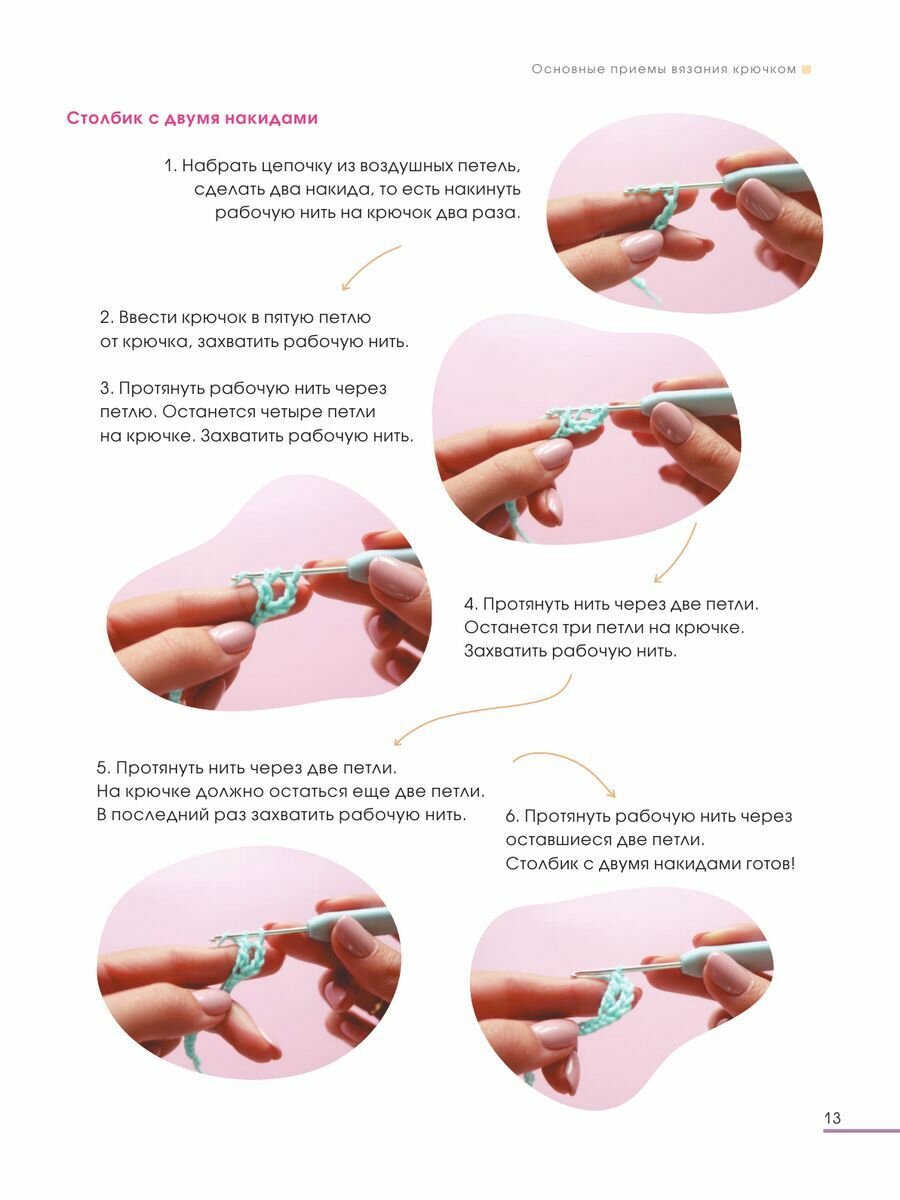 Основные приемы вязания крючком

Столбик с двумя накидами

1. Набрать цепочку из воздушных петель, сделать два накида, то есть накинуть рабочую нить на крючок два раза.

2. Ввести крючок в пятую петлю от крючка, захватить рабочую нить.

3. Протянуть рабочую нить через петлю. Останется четыре петли на крючке. Захватить рабочую нить.

4. Протянуть нить через две петли. Останется три петли на крючке. Захватить рабочую нить.

5. Протянуть нить через две петли. На крючке должно остаться еще две петли. В последний раз захватить рабочую нить.

6. Протянуть рабочую нить через оставшиеся две петли. Столбик с двумя накидами готов!

13