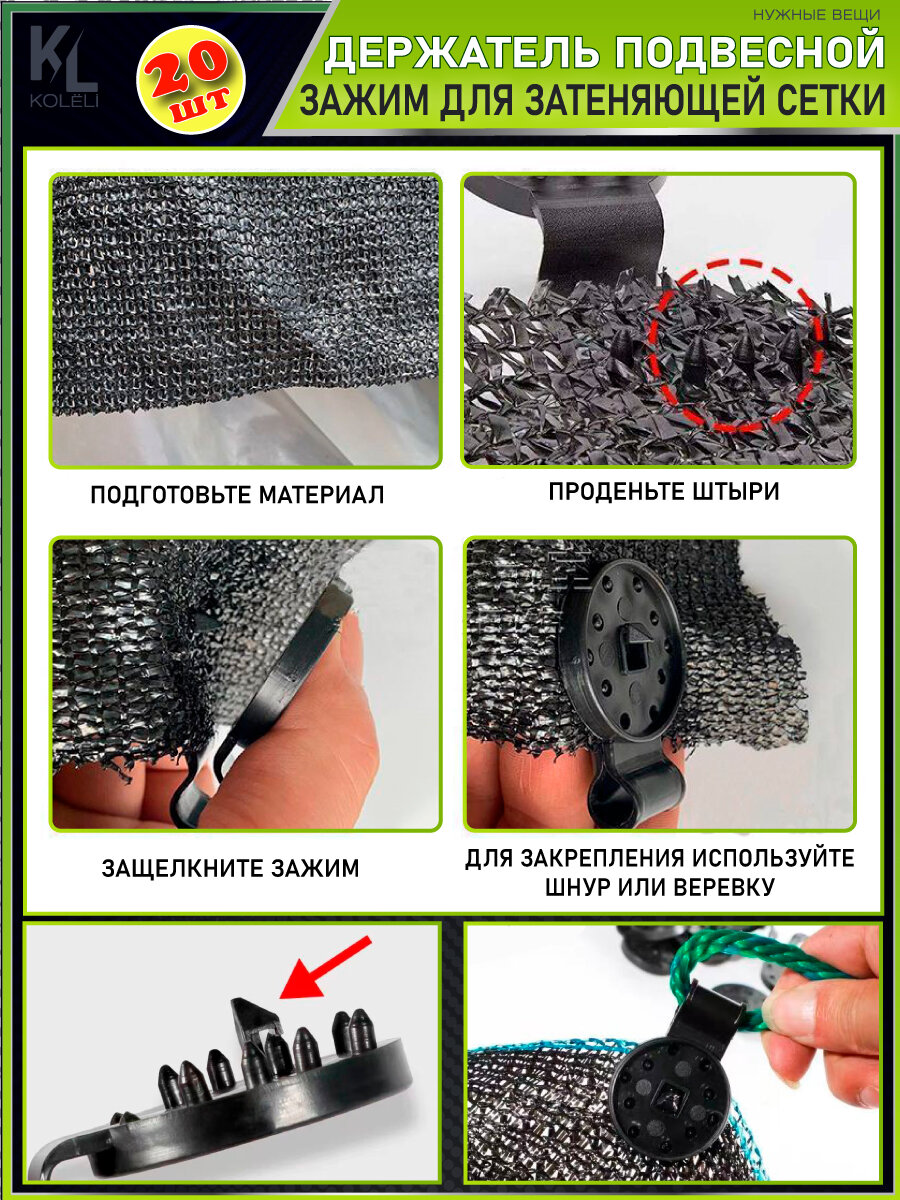 KL
KOLËLI

20 шт

НУЖНЫЕ ВЕЩИ
ДЕРЖАТЕЛЬ ПОДВЕСНОЙ
ЗАЖИМ ДЛЯ ЗАТЕНЯЮЩЕЙ СЕТКИ

ПОДГОТОВЬТЕ МАТЕРИАЛ

ПРОДЕНЬТЕ ШТЫРИ

ЗАЩЕЛКНИТЕ ЗАЖИМ

ДЛЯ ЗАКРЕПЛЕНИЯ ИСПОЛЬЗУЙТЕ ШНУР ИЛИ ВЕРЕВКУ