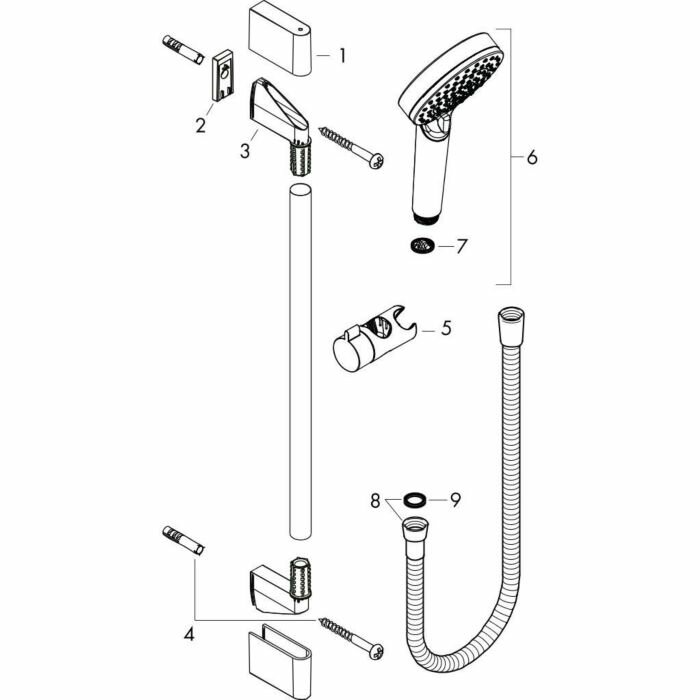 1
2
3
6
7
5
8
9
4