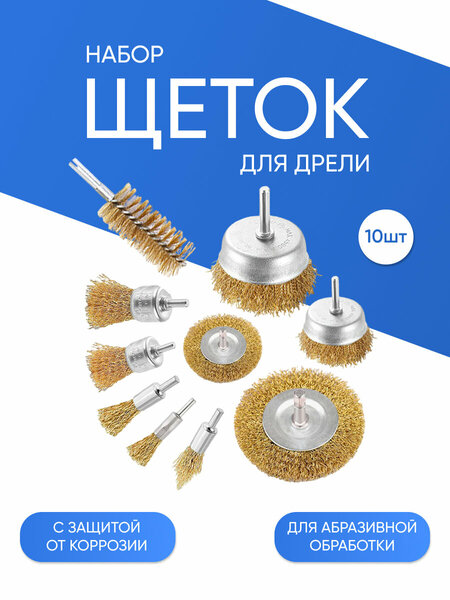 НАБОР
ЩЕТОК
ДЛЯ ДРЕЛИ

10шт

С ЗАЩИТОЙ ОТ КОРРОЗИИ

ДЛЯ АБРАЗИВНОЙ ОБРАБОТКИ