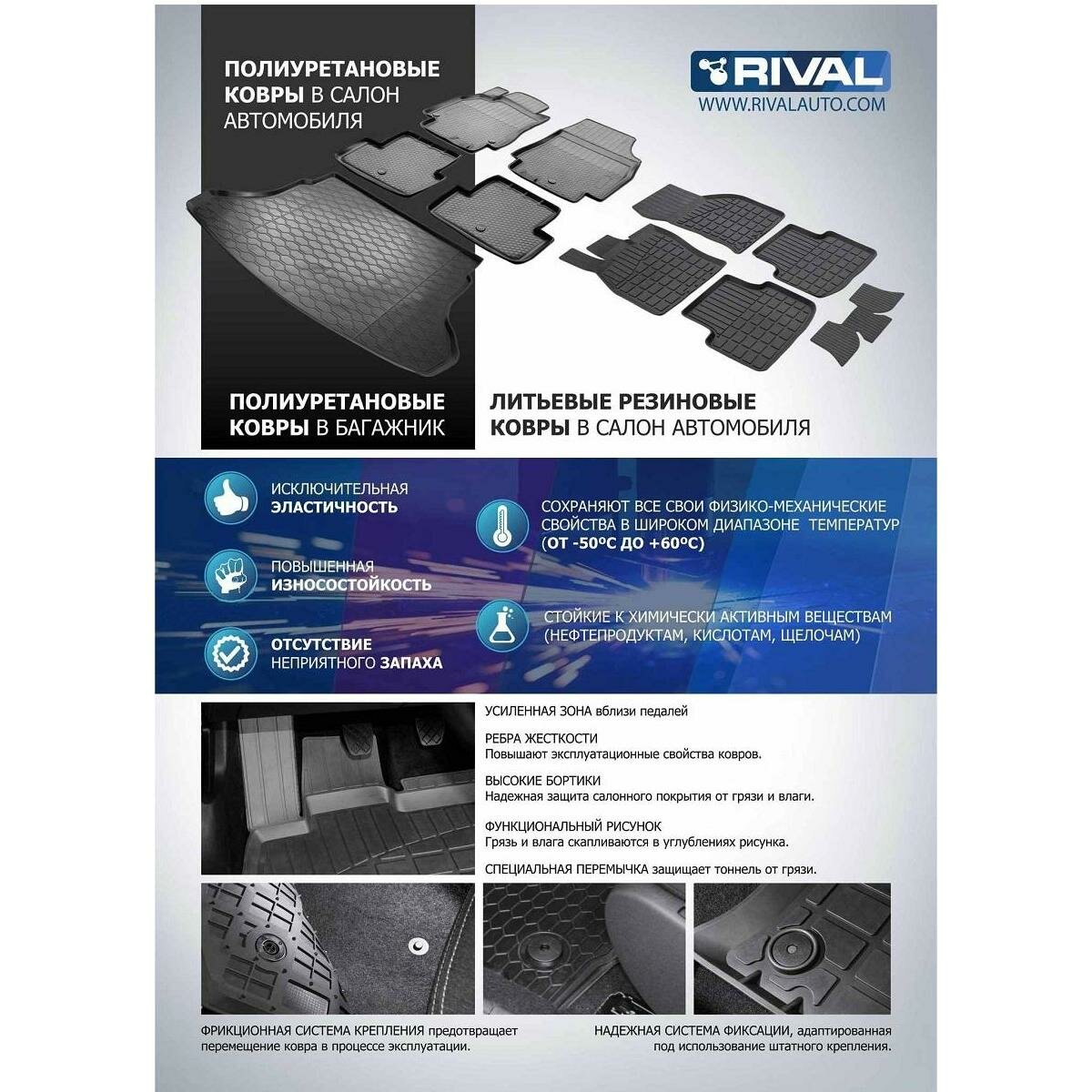 ПОЛИУРЕТАНОВЫЕ КОВРЫ В САЛОН АВТОМОБИЛЯ

RIVAL
WWW.RIVALAUTO.COM

ПОЛИУРЕТАНОВЫЕ КОВРЫ В БАГАЖНИК

ЛИТЬЕВЫЕ РЕЗИНОВЫЕ КОВРЫ В САЛОН АВТОМОБИЛЯ

ИСКЛЮЧИТЕЛЬНАЯ ЭЛАСТИЧНОСТЬ

ПОВЫШЕННАЯ ИЗНОСОСТОЙКОСТЬ

ОТСУТСТВИЕ НЕПРИЯТНОГО ЗАПАХА

СОХРАНЯЮТ ВСЕ СВОИ ФИЗИКО-МЕХАНИЧЕСКИЕ СВОЙСТВА В ШИРОКОМ ДИАПАЗОНЕ ТЕМПЕРАТУР (ОТ -50ºС ДО +60ºС)

СТОЙКИЕ К ХИМИЧЕСКИ АКТИВНЫМ ВЕЩЕСТВАМ (НЕФТЕПРОДУКТАМ, КИСЛОТАМ, ЩЕЛОЧАМ)

УСИЛЕННАЯ ЗОНА вблизи педалей

РЕБРА ЖЕСТКОСТИ
Повышают эксплуатационные свойства ковров.

ВЫСОКИЕ БОРТИКИ
Надежная защита салонного покрытия от грязи и влаги.

ФУНКЦИОНАЛЬНЫЙ РИСУНОК
Грязь и влага скапливаются в углублениях рисунка.

СПЕЦИАЛЬНАЯ ПЕРЕМЫЧКА защищает тоннель от грязи.

ФРИКЦИОННАЯ СИСТЕМА КРЕПЛЕНИЯ предотвращает перемещение ковра в процессе эксплуатации.

НАДЕЖНАЯ СИСТЕМА ФИКСАЦИИ, адаптированная под использование штатного крепления.