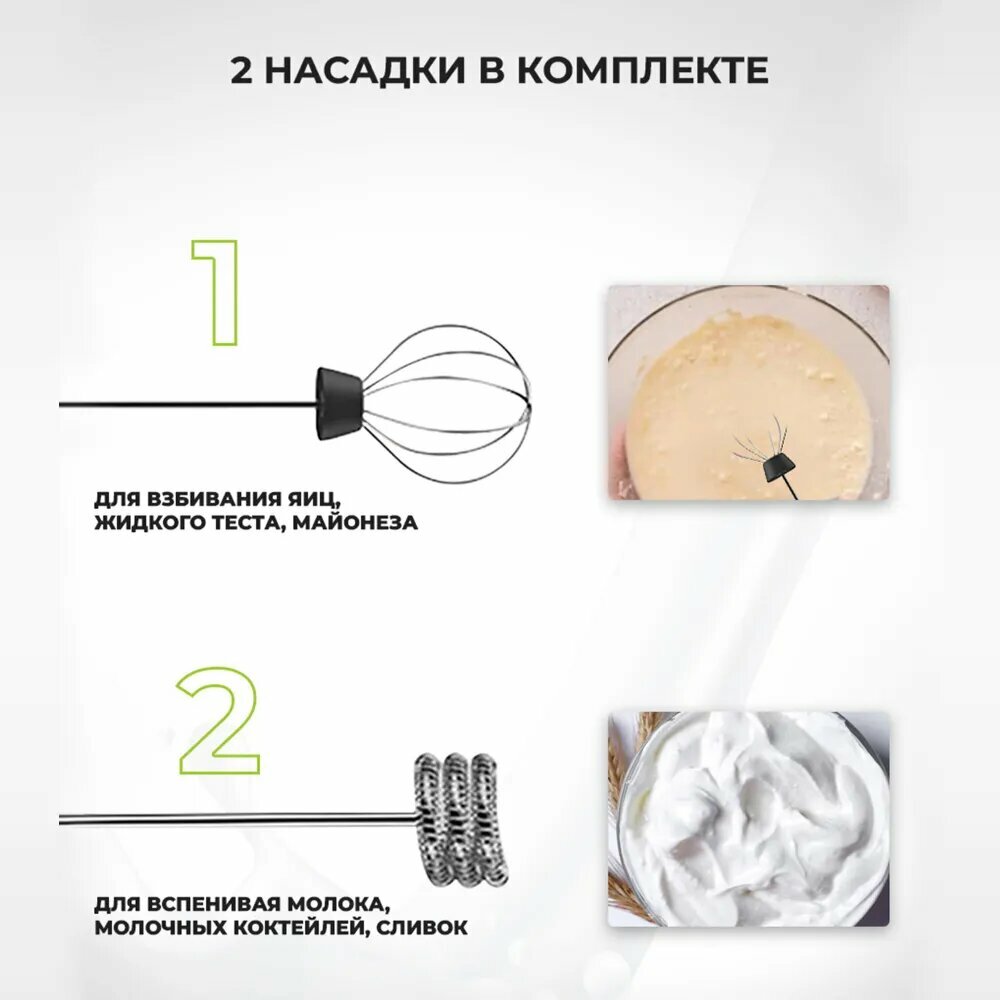 2 НАСАДКИ В КОМПЛЕКТЕ

1

ДЛЯ ВЗБИВАНИЯ ЯИЦ, ЖИДКОГО ТЕСТА, МАЙОНЕЗА

2

ДЛЯ ВСПЕНИВАЯ МОЛОКА, МОЛОЧНЫХ КОКТЕЙЛЕЙ, СЛИВОК