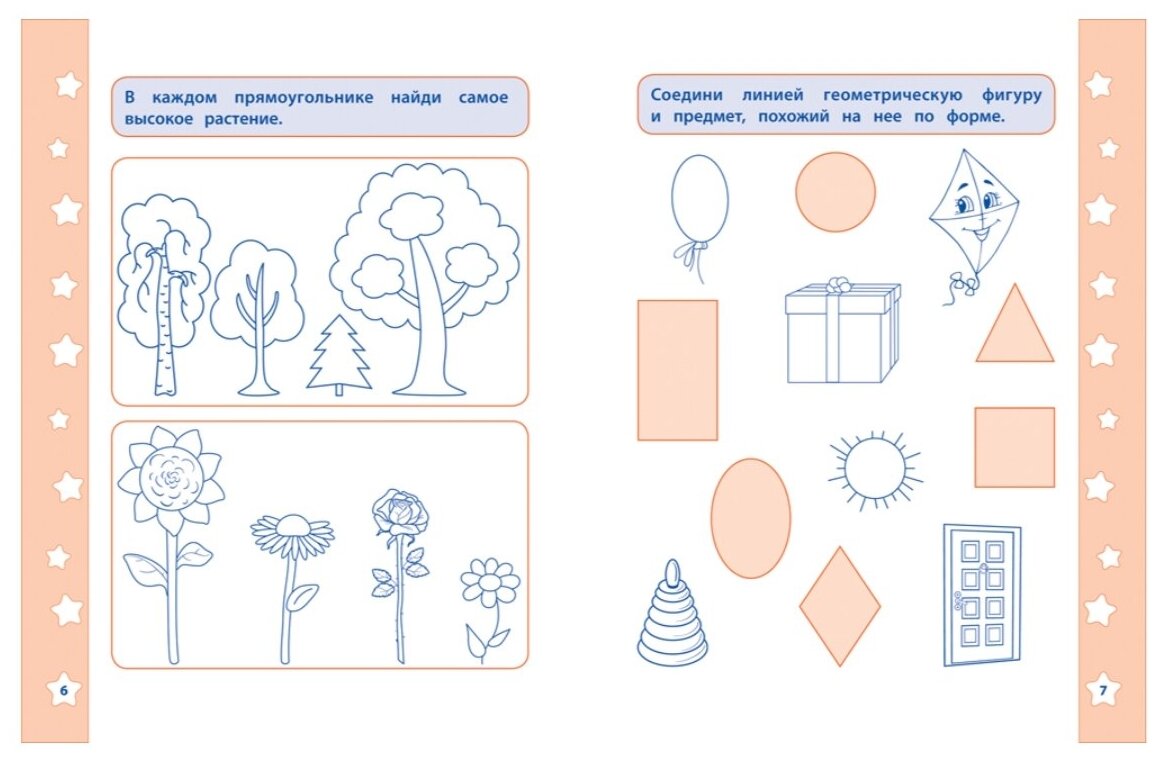 В каждом прямоугольнике найди самое высокое растение.

6

Соедини линией геометрическую фигуру и предмет, похожий на нее по форме.

7