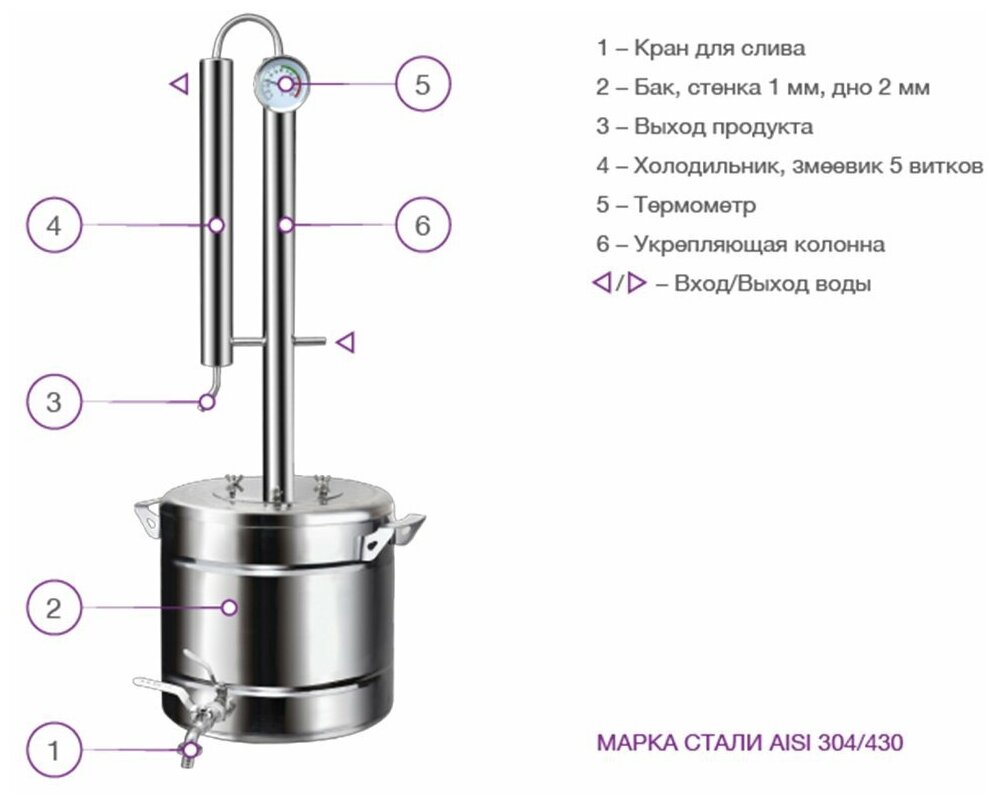 5

4

6

3

2

1

1 – Кран для слива
2 – Бак, стенка 1 мм, дно 2 мм
3 – Выход продукта
4 – Холодильник, змеевик 5 витков
5 – Термометр
6 – Укрепляющая колонна
◁/▷ – Вход/Выход воды

МАРКА СТАЛИ AISI 304/430