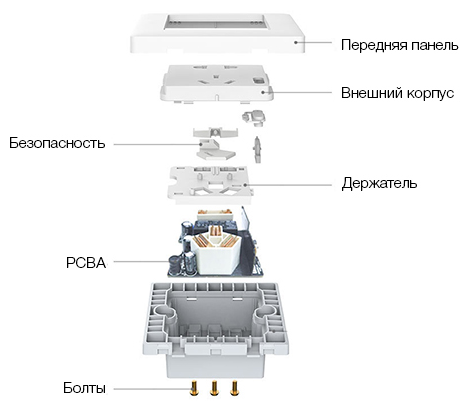 Передняя панель

Внешний корпус

Безопасность

Держатель

PCBA

Болты