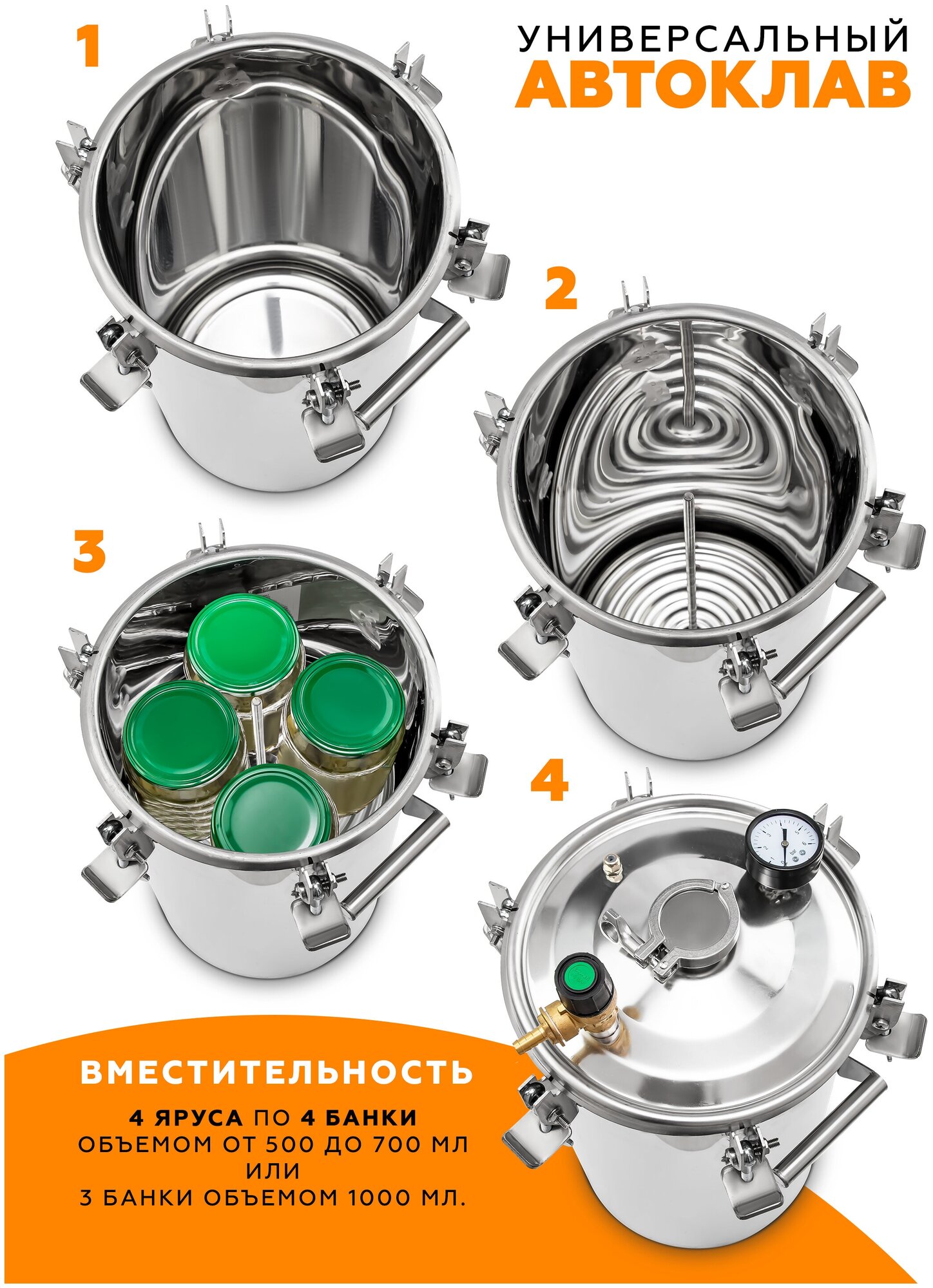 1

УНИВЕРСАЛЬНЫЙ
АВТОКЛАВ

2

3

4

ВМЕСТИТЕЛЬНОСТЬ

4 ЯРУСА ПО 4 БАНКИ
ОБЪЕМОМ ОТ 500 ДО 700 МЛ
ИЛИ
3 БАНКИ ОБЪЕМОМ 1000 МЛ.