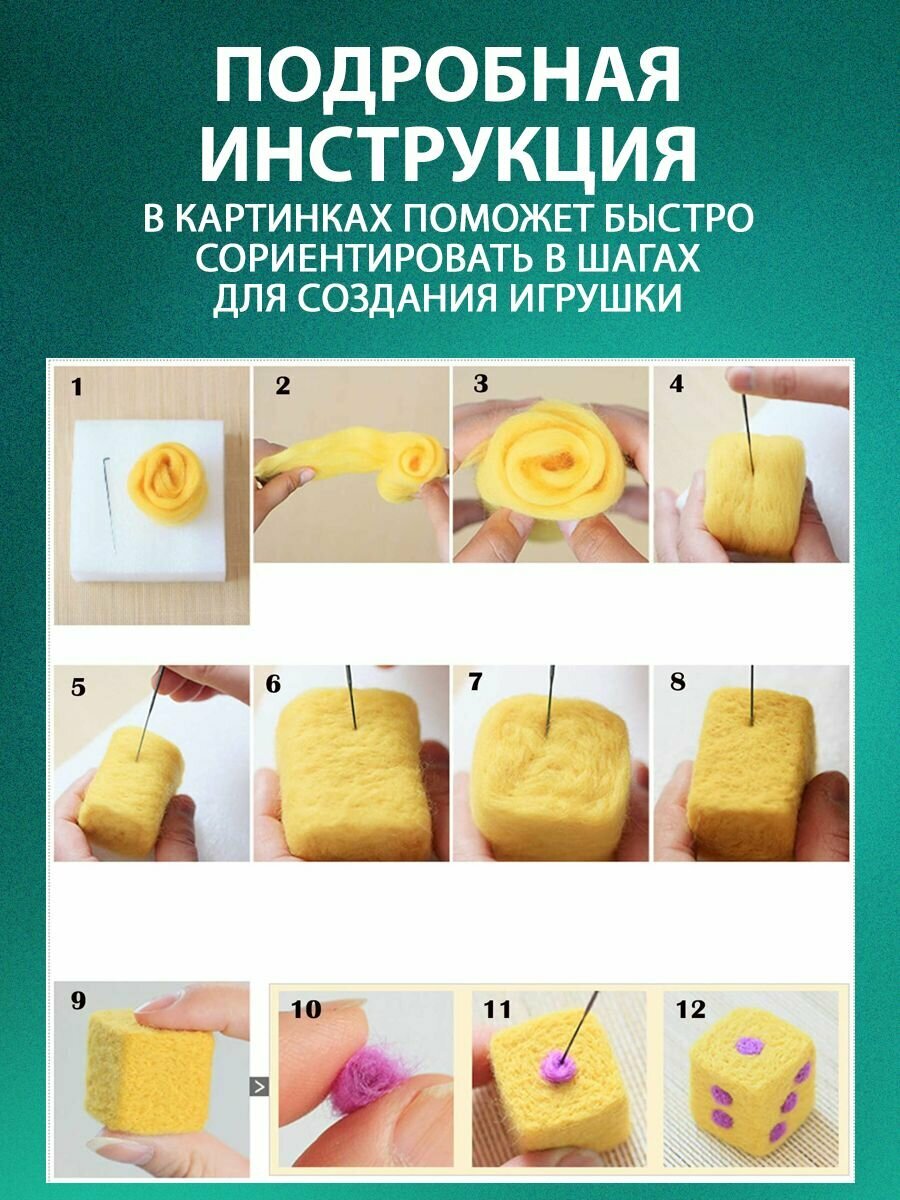 ПОДРОБНАЯ ИНСТРУКЦИЯ

В КАРТИНКАХ ПОМОЖЕТ БЫСТРО СОРИЕНТИРОВАТЬ В ШАГАХ ДЛЯ СОЗДАНИЯ ИГРУШКИ

1
2
3
4
5
6
7
8
9
>
10
11
12