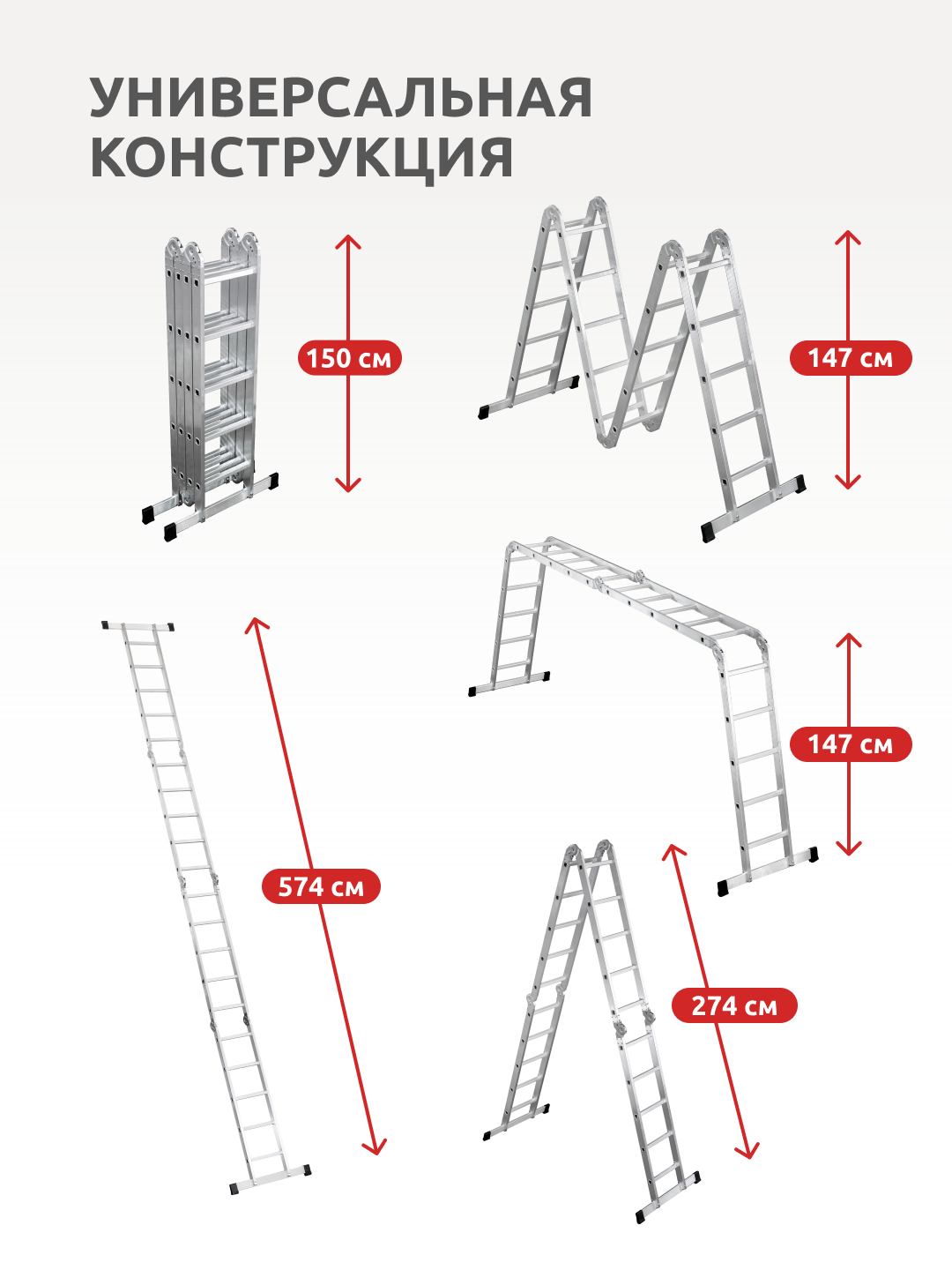 УНИВЕРСАЛЬНАЯ КОНСТРУКЦИЯ

150 см

147 см

147 см

574 см

274 см