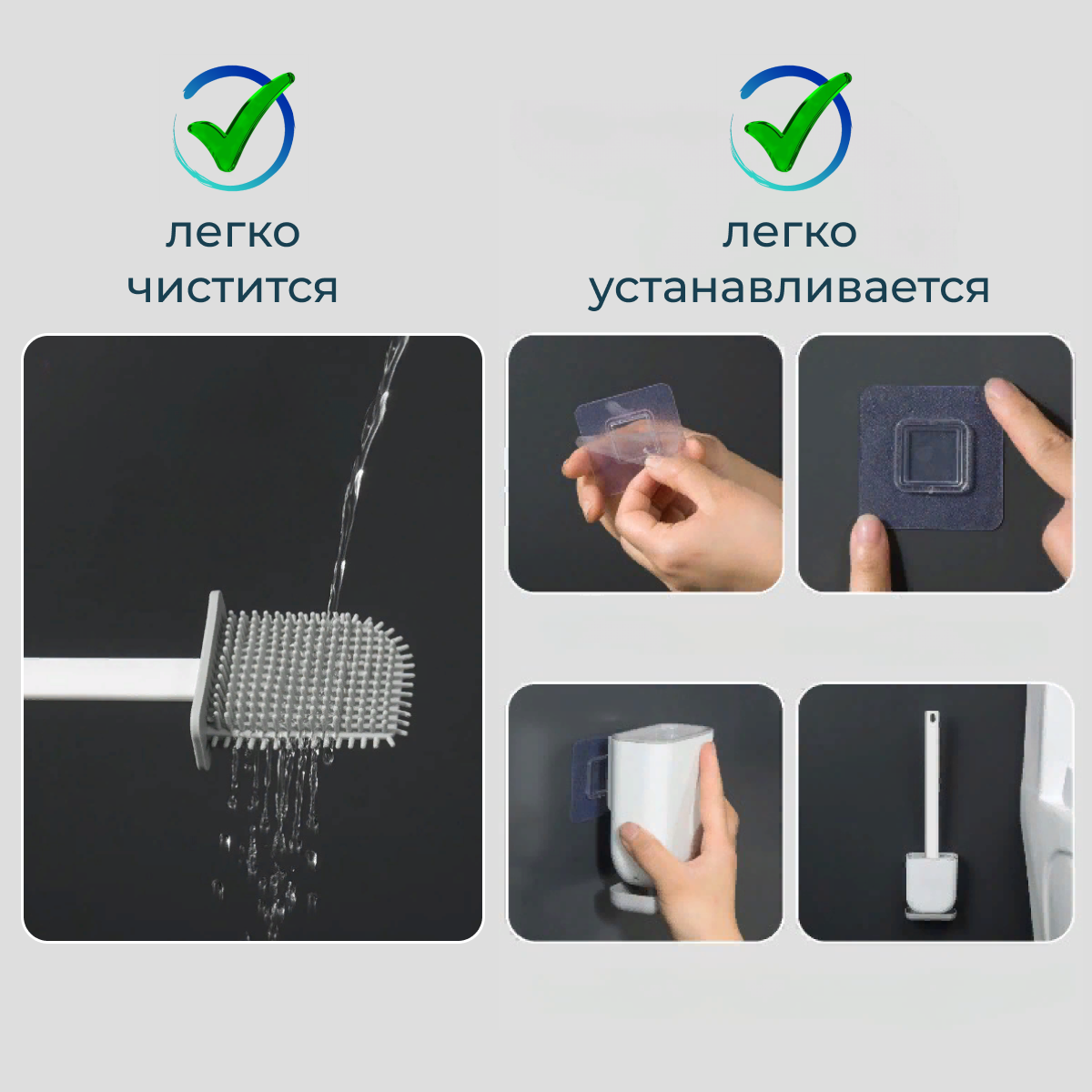 легко чистится

легко устанавливается