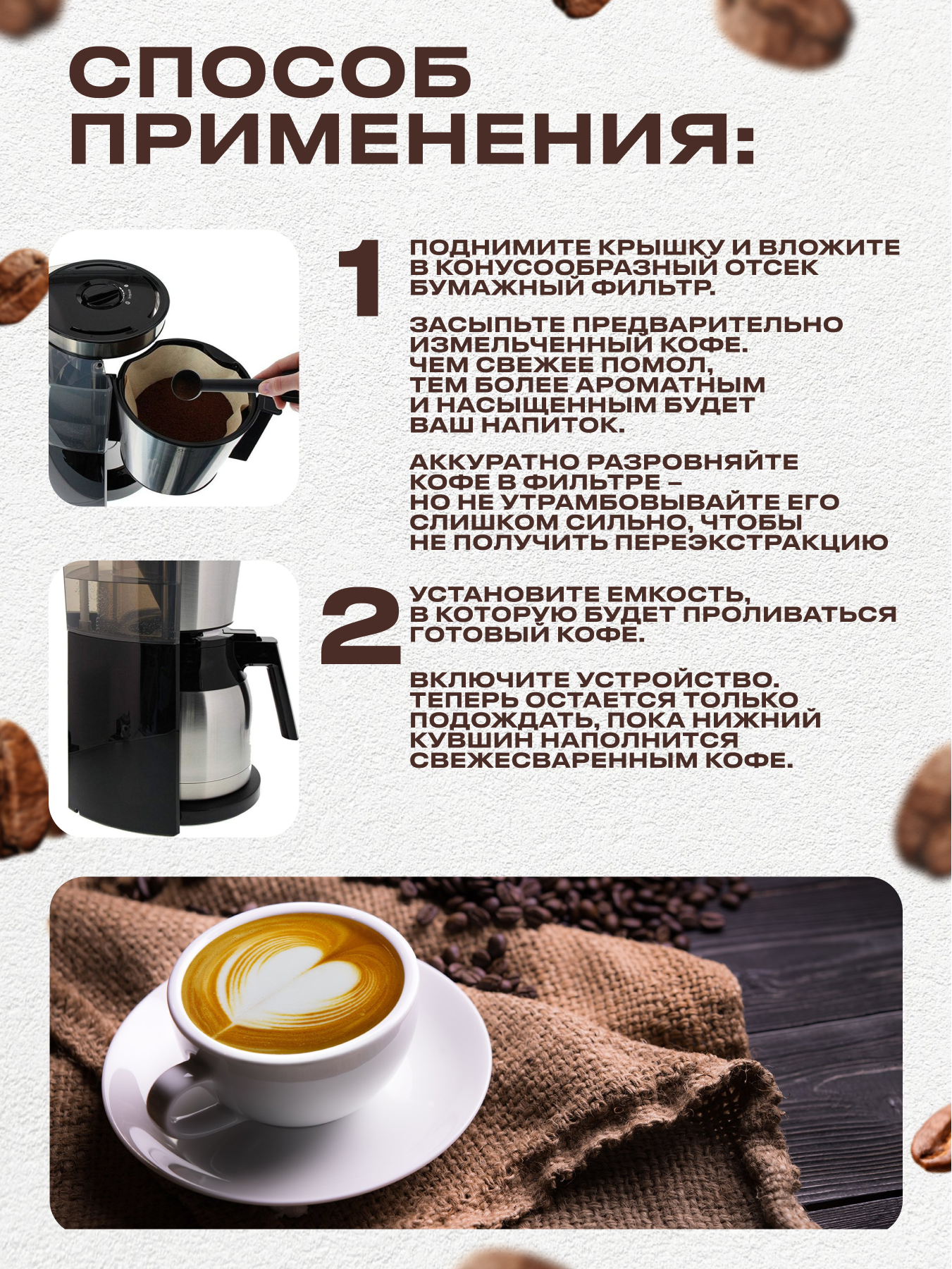 СПОСОБ ПРИМЕНЕНИЯ:

1

ПОДНИМИТЕ КРЫШКУ И ВЛОЖИТЕ В КОНУСООБРАЗНЫЙ ОТСЕК БУМАЖНЫЙ ФИЛЬТР.

ЗАСЫПЬТЕ ПРЕДВАРИТЕЛЬНО ИЗМЕЛЬЧЕННЫЙ КОФЕ. ЧЕМ СВЕЖЕЕ ПОМОЛ, ТЕМ БОЛЕЕ АРОМАТНЫМ И НАСЫЩЕННЫМ БУДЕТ ВАШ НАПИТОК.

АККУРАТНО РАЗРОВНЯЙТЕ КОФЕ В ФИЛЬТРЕ – НО НЕ УТРАМБОВЫВАЙТЕ ЕГО СЛИШКОМ СИЛЬНО, ЧТОБЫ НЕ ПОЛУЧИТЬ ПЕРЕЭКСТРАКЦИЮ

2

УСТАНОВИТЕ ЕМКОСТЬ, В КОТОРУЮ БУДЕТ ПРОЛИВАТЬСЯ ГОТОВЫЙ КОФЕ.

ВКЛЮЧИТЕ УСТРОЙСТВО. ТЕПЕРЬ ОСТАЕТСЯ ТОЛЬКО ПОДОЖДАТЬ, ПОКА НИЖНИЙ КУВШИН НАПОЛНИТСЯ СВЕЖЕСВАРЕННЫМ КОФЕ.