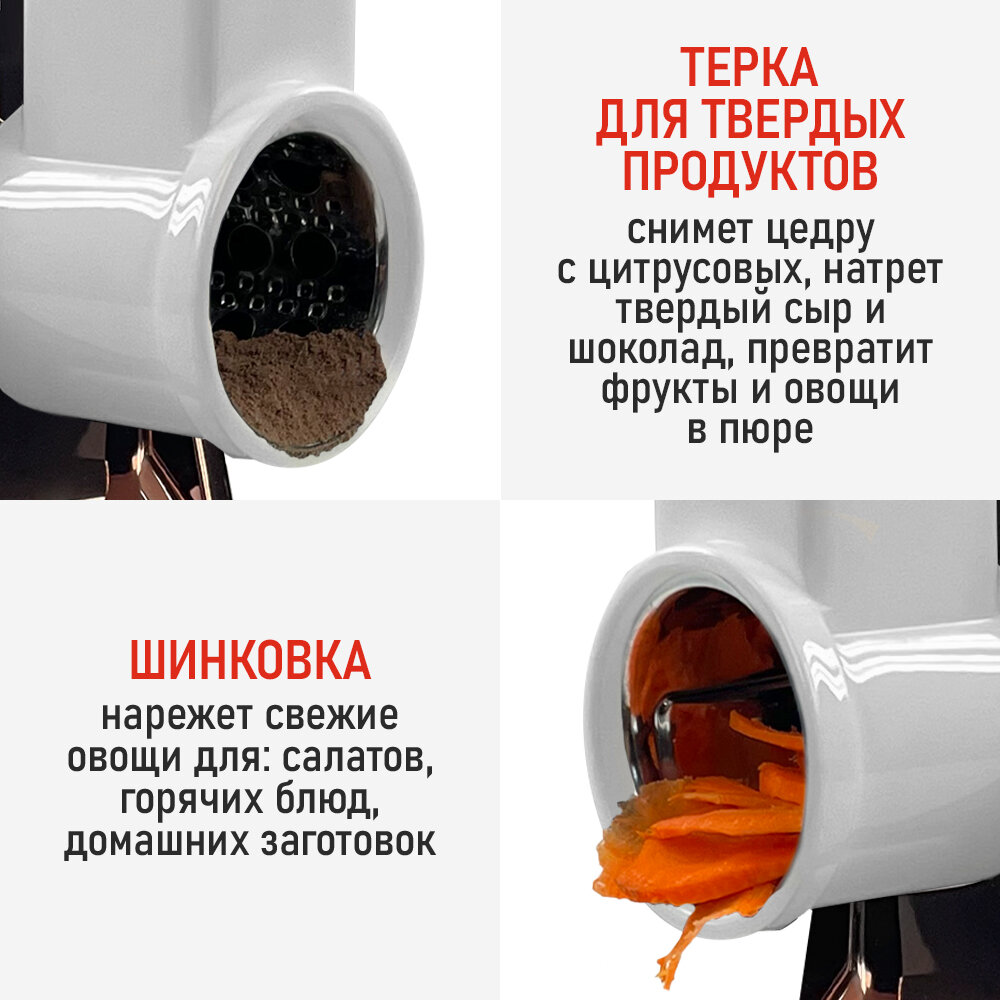 ТЕРКА ДЛЯ ТВЕРДЫХ ПРОДУКТОВ

снимет цедру с цитрусовых, натрет твердый сыр и шоколад, превратит фрукты и овощи в пюре

ШИНКОВКА

нарежет свежие овощи для: салатов, горячих блюд, домашних заготовок