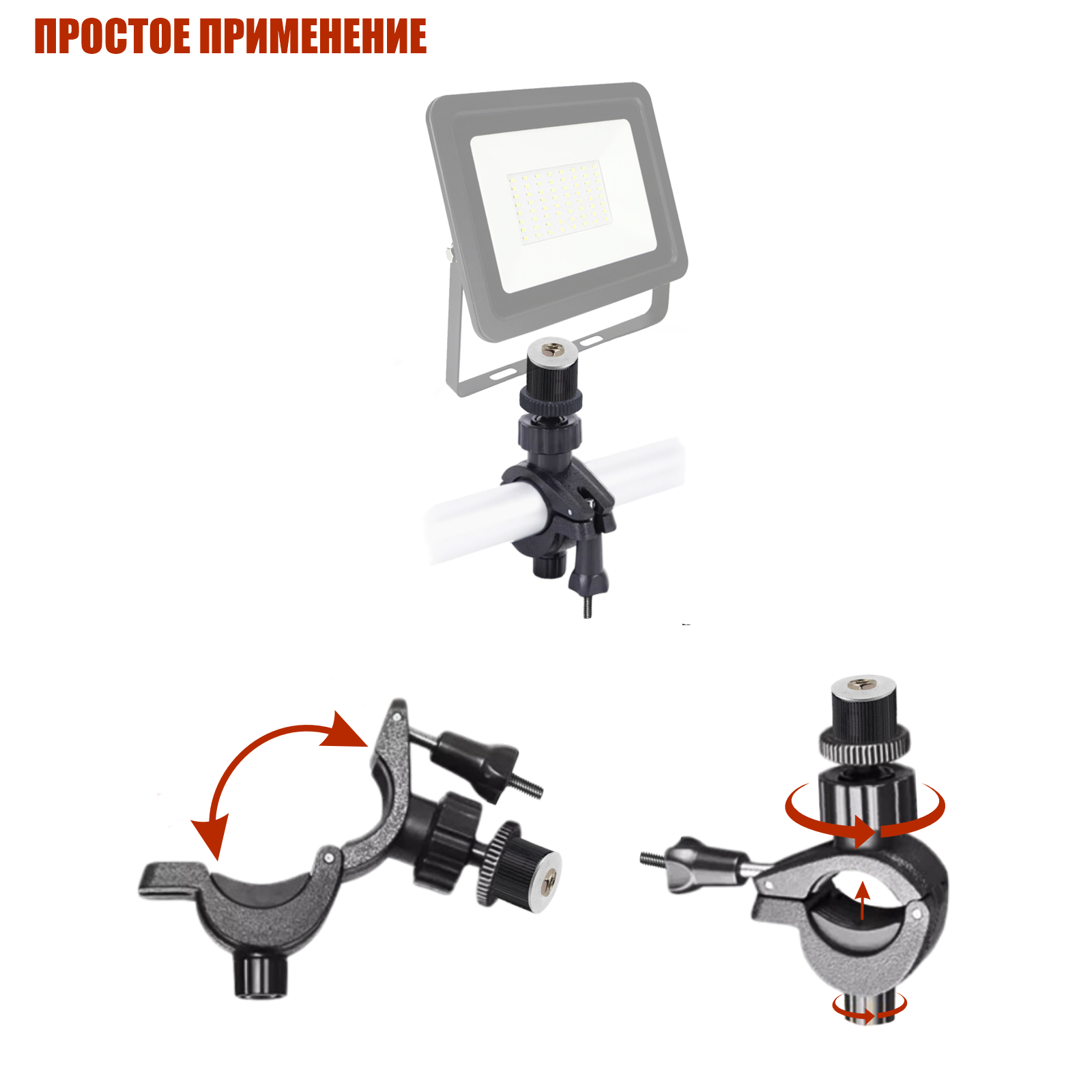 ПРОСТОЕ ПРИМЕНЕНИЕ