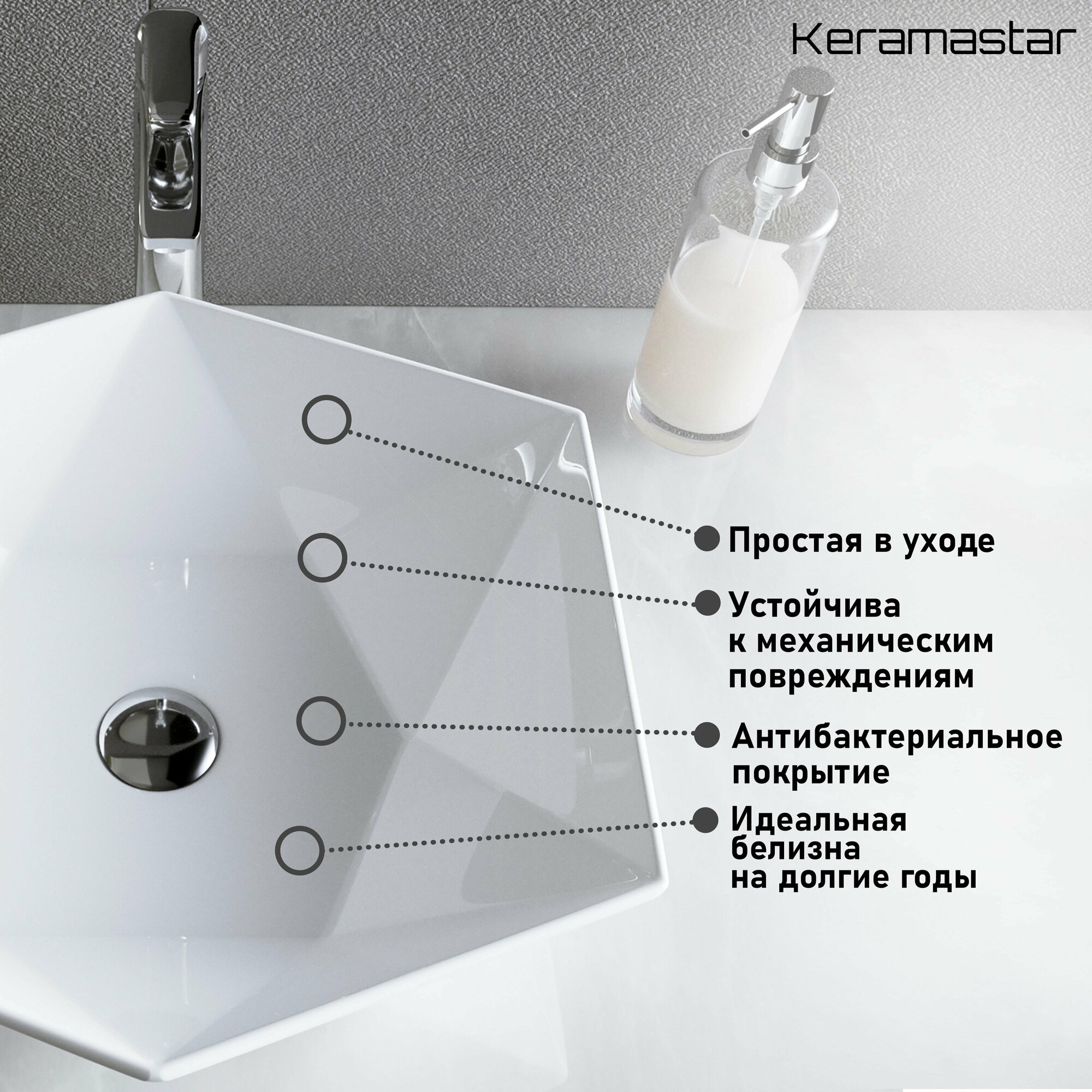 Keramastar

Простая в уходе

Устойчива к механическим повреждениям

Антибактериальное покрытие

Идеальная белизна на долгие годы