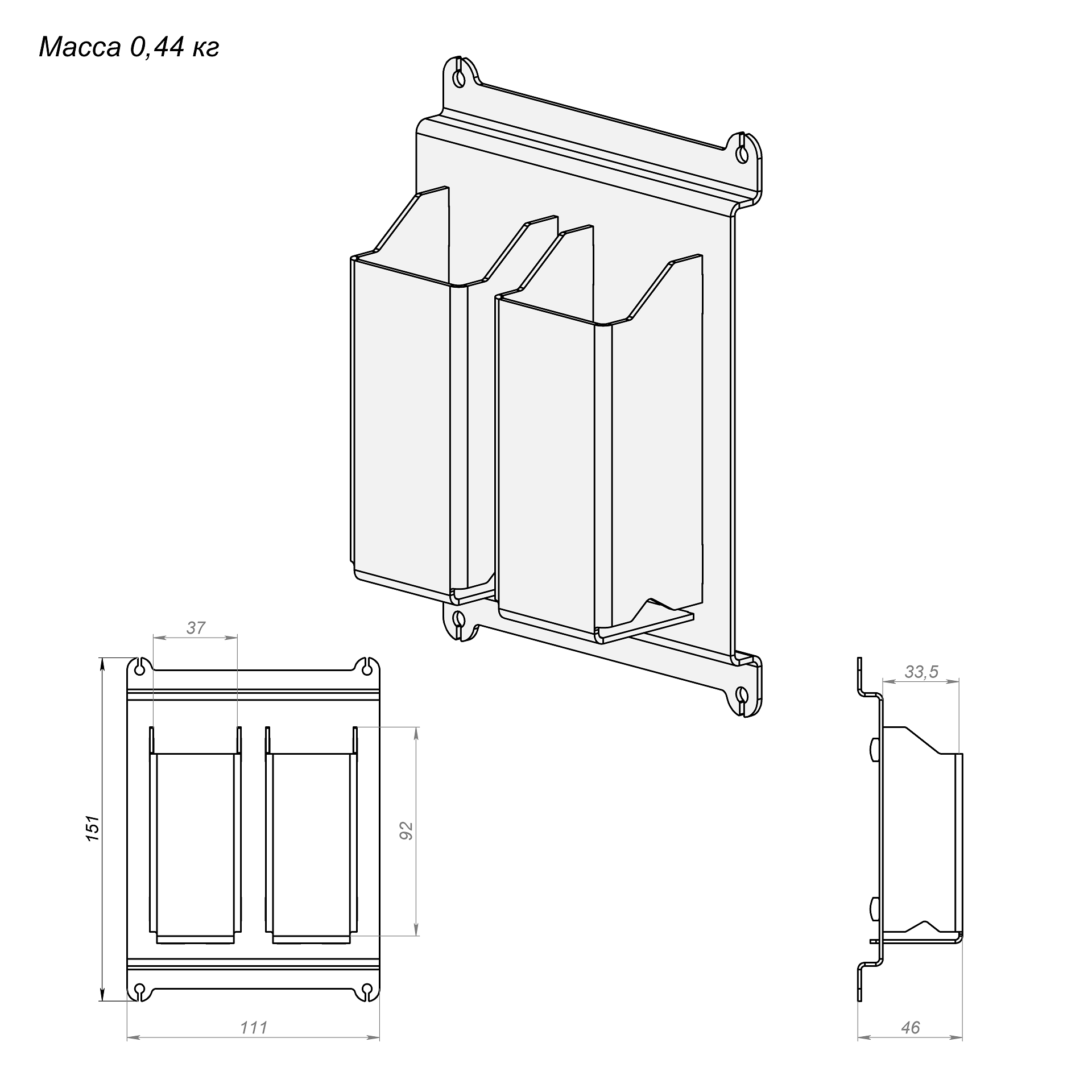 Масса 0,44 кг

37

151

92

111

33,5

46