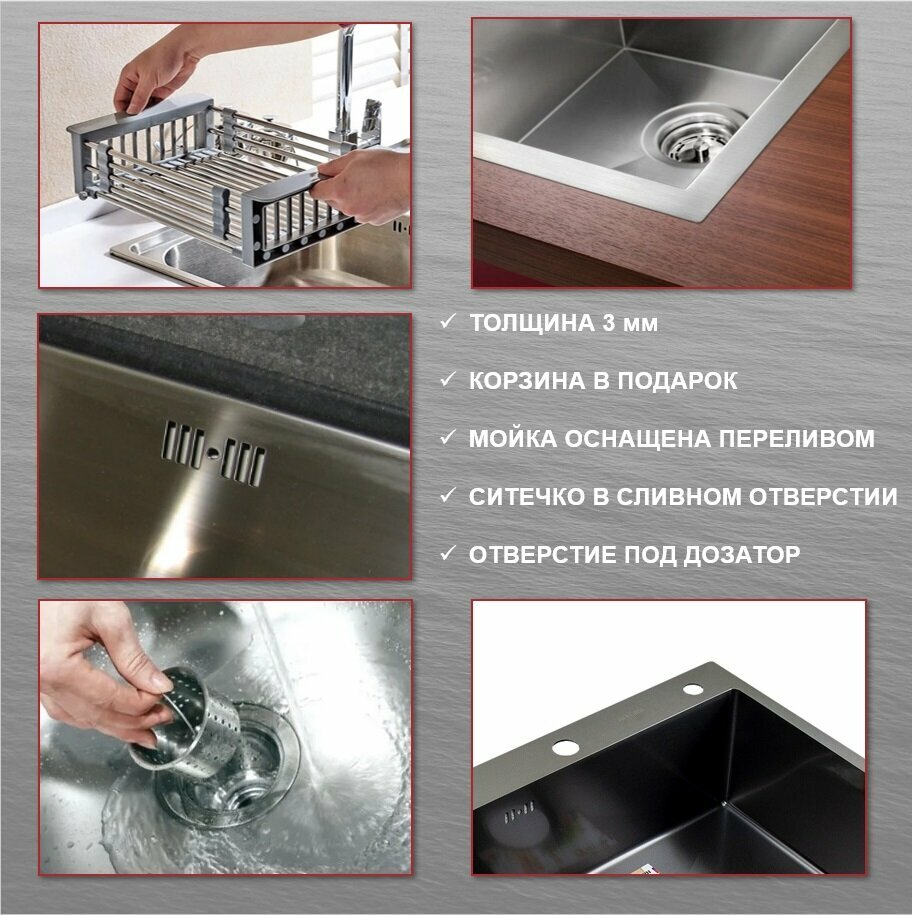 ✓ ТОЛЩИНА 3 мм

✓ КОРЗИНА В ПОДАРОК

✓ МОЙКА ОСНАЩЕНА ПЕРЕЛИВОМ

✓ СИТЕЧКО В СЛИВНОМ ОТВЕРСТИИ

✓ ОТВЕРСТИЕ ПОД ДОЗАТОР