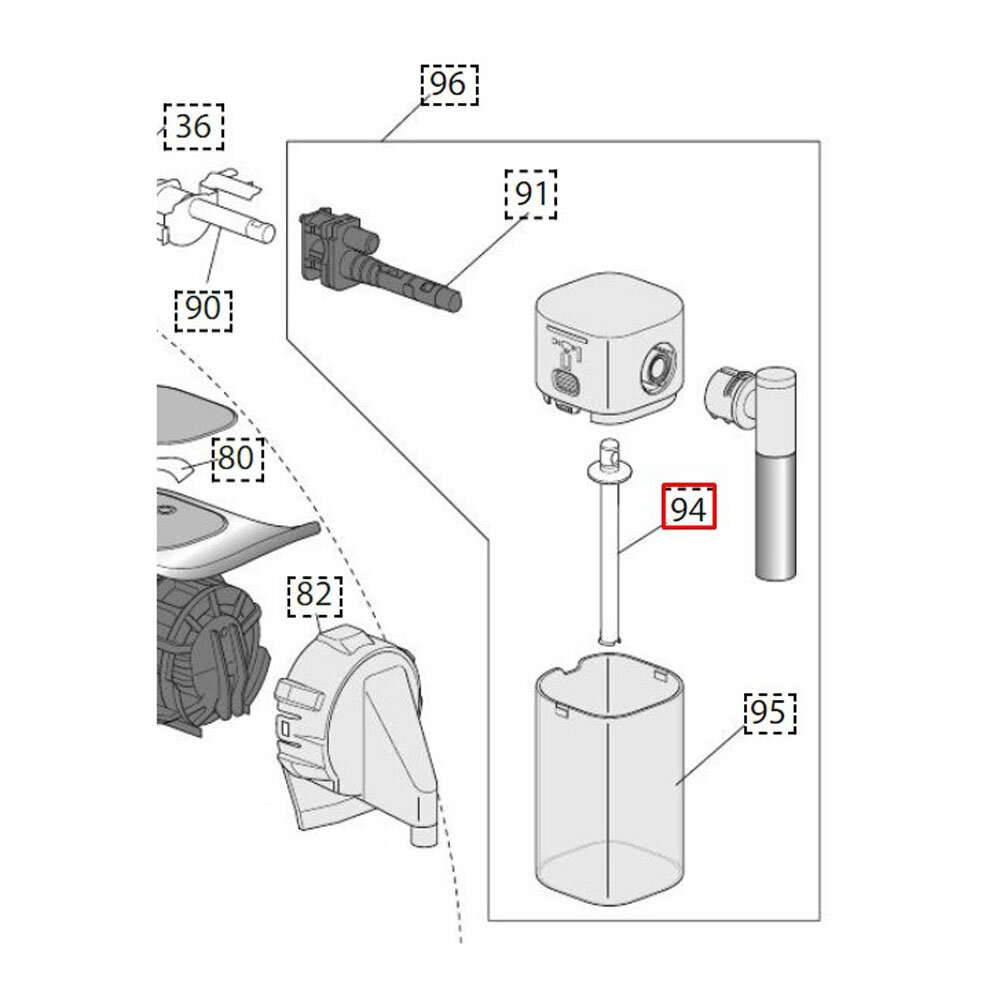 96
36
91
90
80
94
82
95