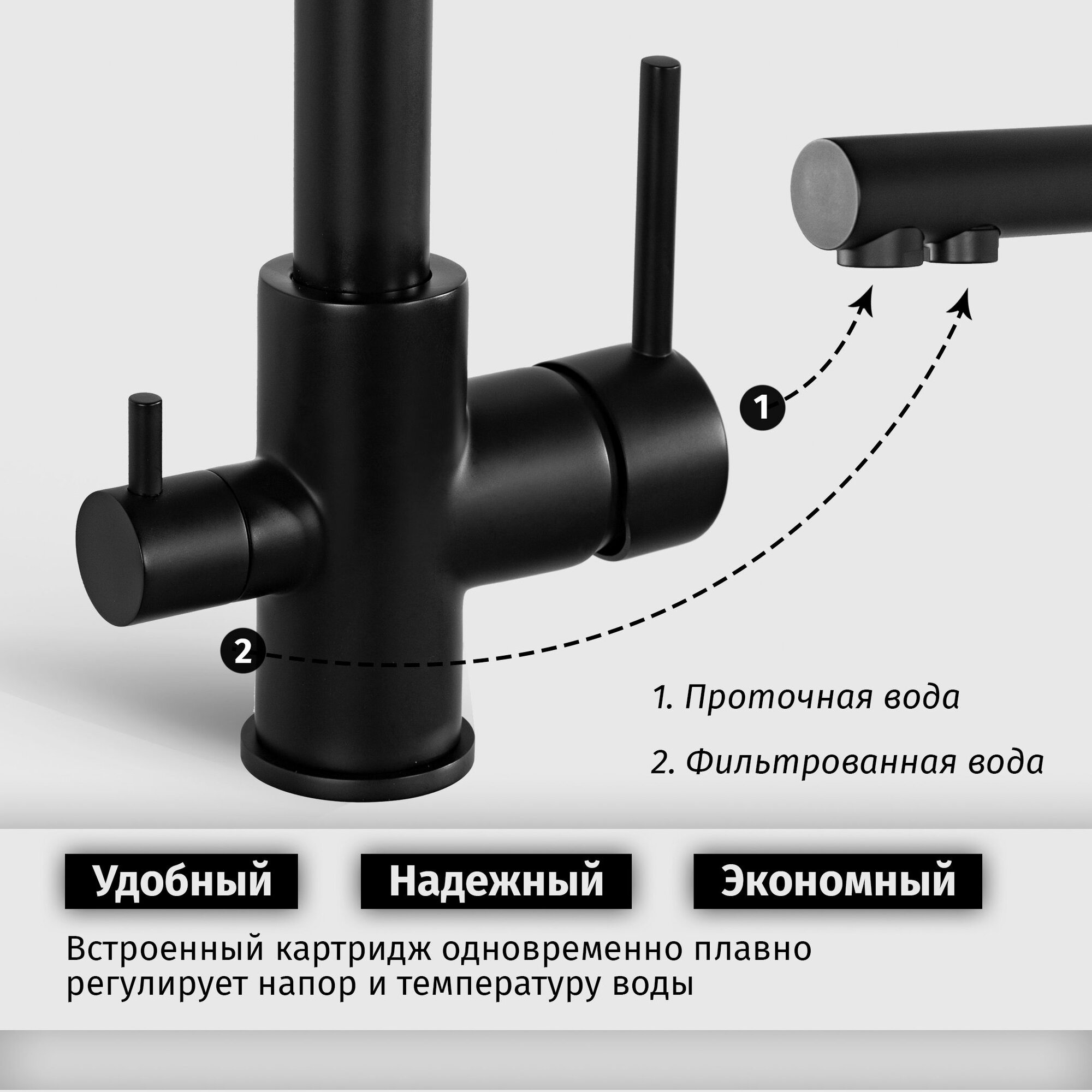 1

2

1. Проточная вода

2. Фильтрованная вода

Удобный

Надежный

Экономный

Встроенный картридж одновременно плавно регулирует напор и температуру воды