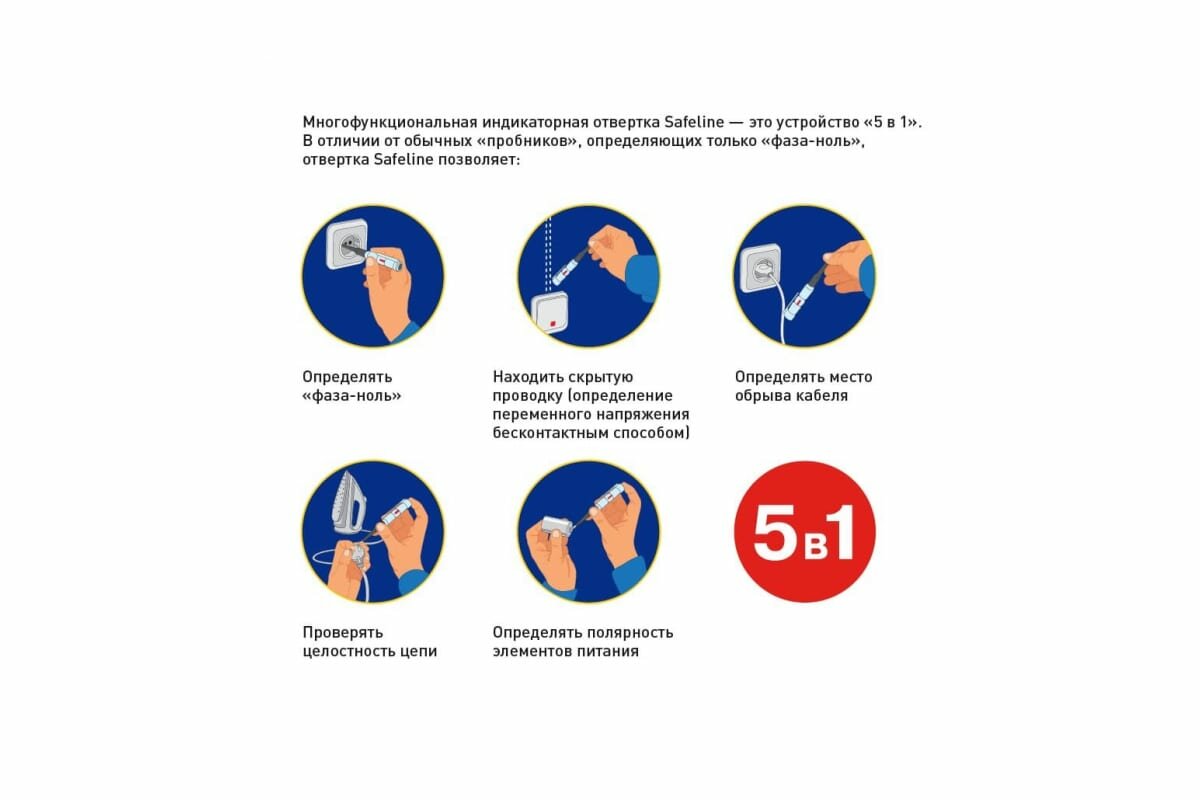 Многофункциональная индикаторная отвертка Safeline — это устройство «5 в 1». В отличии от обычных «пробников», определяющих только «фаза-ноль», отвертка Safeline позволяет:

Определять «фаза-ноль»

Находить скрытую проводку (определение переменного напряжения бесконтактным способом)

Определять место обрыва кабеля

Проверять целостность цепи

Определять полярность элементов питания

5в1