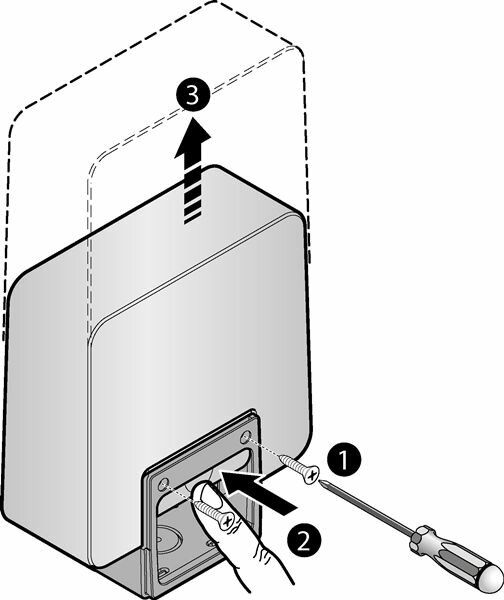 3
1
2