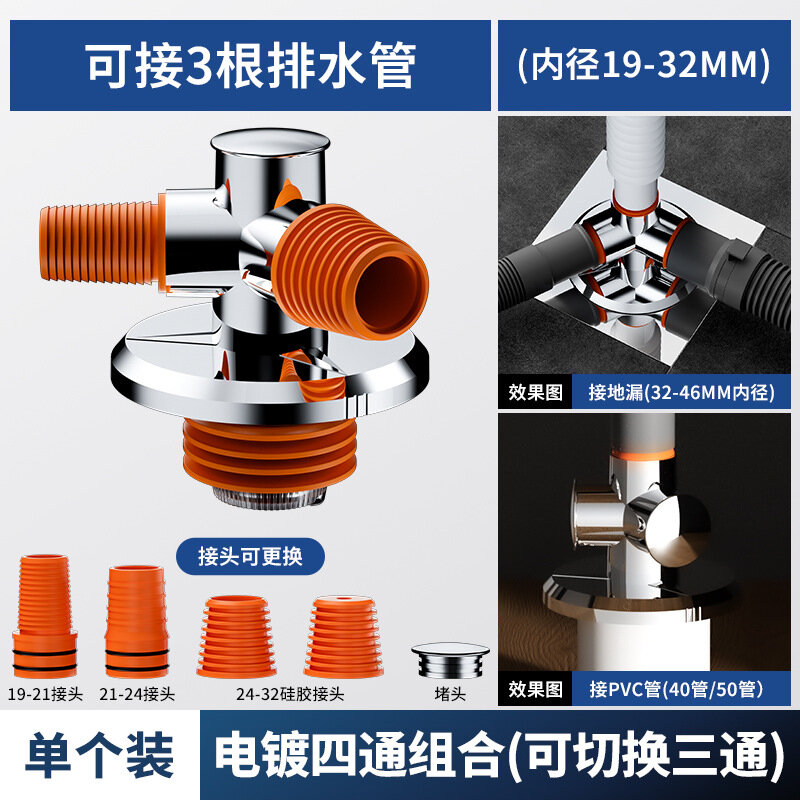 可接3根排水管

(内径19-32MM)

效果图 接地漏(32-46MM内径)

效果图 接PVC管(40管/50管)

接头可更换

19-21接头 21-24接头 24-32硅胶接头 堵头

单个装 电镀四通组合(可切换三通)