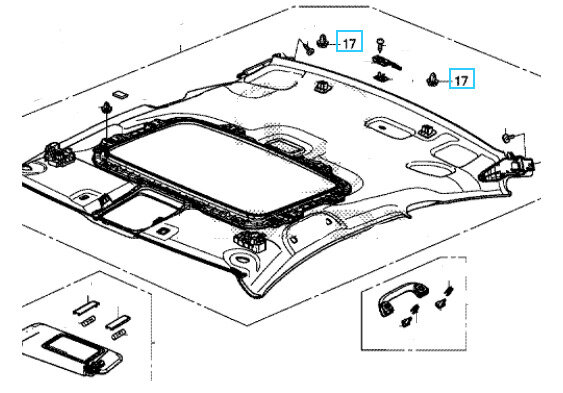 17
17