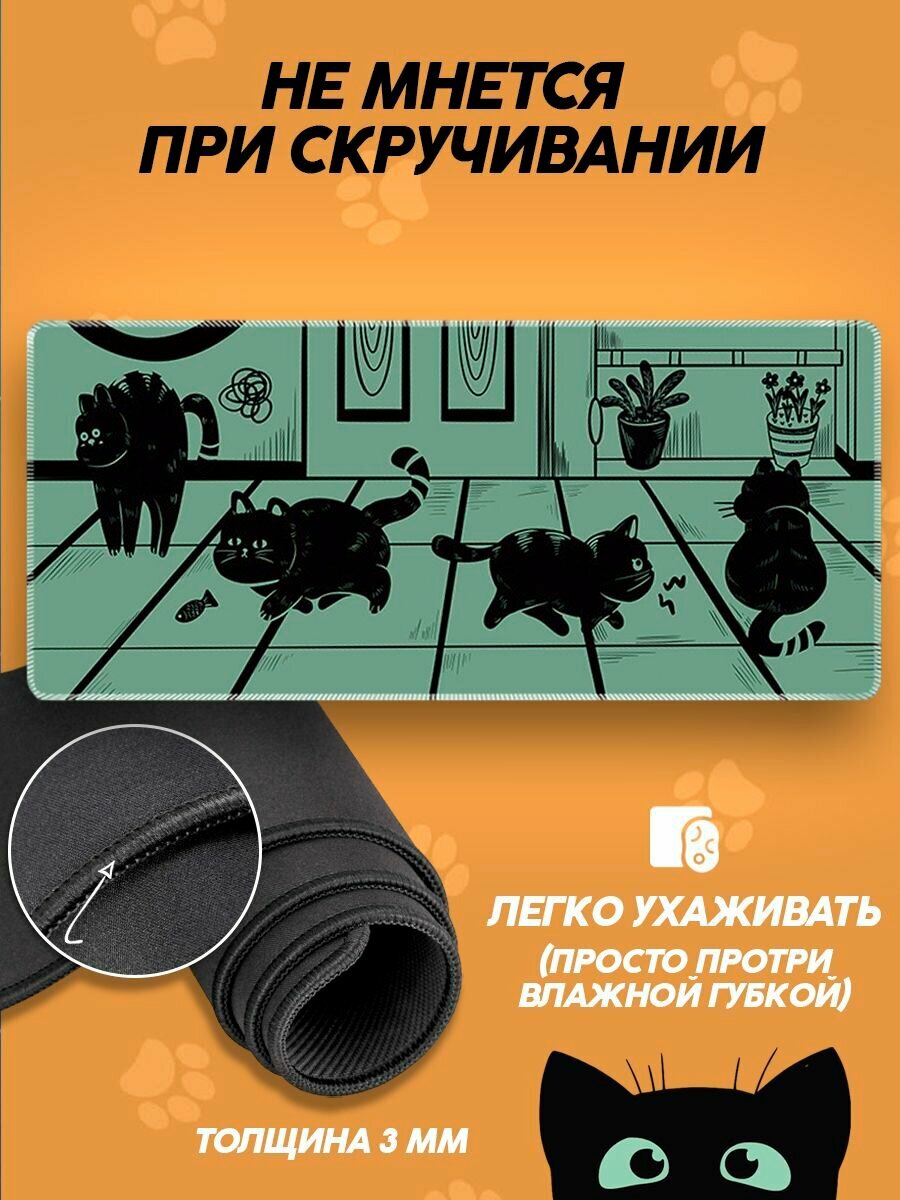 НЕ МНЕТСЯ ПРИ СКРУЧИВАНИИ

ЛЕГКО УХАЖИВАТЬ (ПРОСТО ПРОТРИ ВЛАЖНОЙ ГУБКОЙ)

ТОЛЩИНА 3 ММ