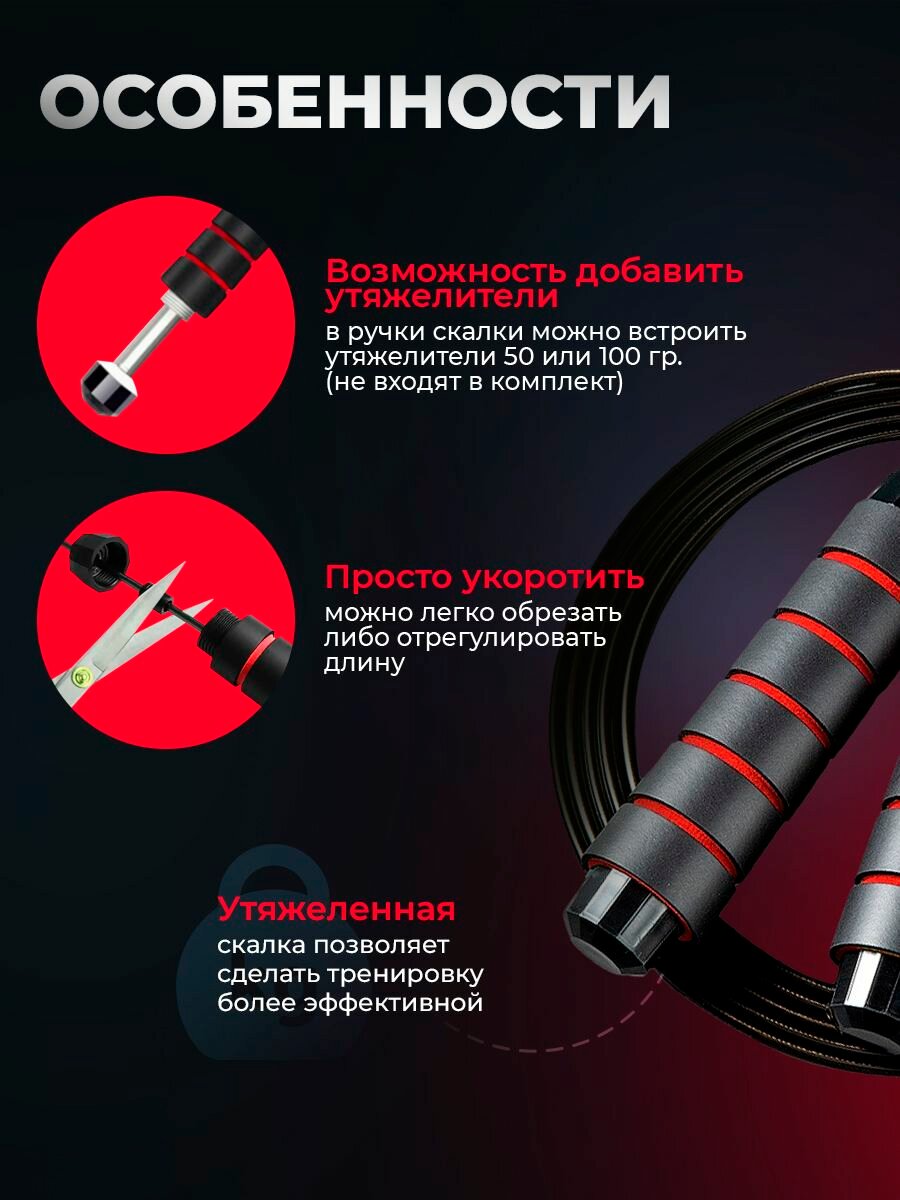 ОСОБЕННОСТИ

Возможность добавить утяжелители
в ручки скалки можно встроить утяжелители 50 или 100 гр. (не входят в комплект)

Просто укоротить
можно легко обрезать либо отрегулировать длину

Утяжеленная
скалка позволяет сделать тренировку более эффективной