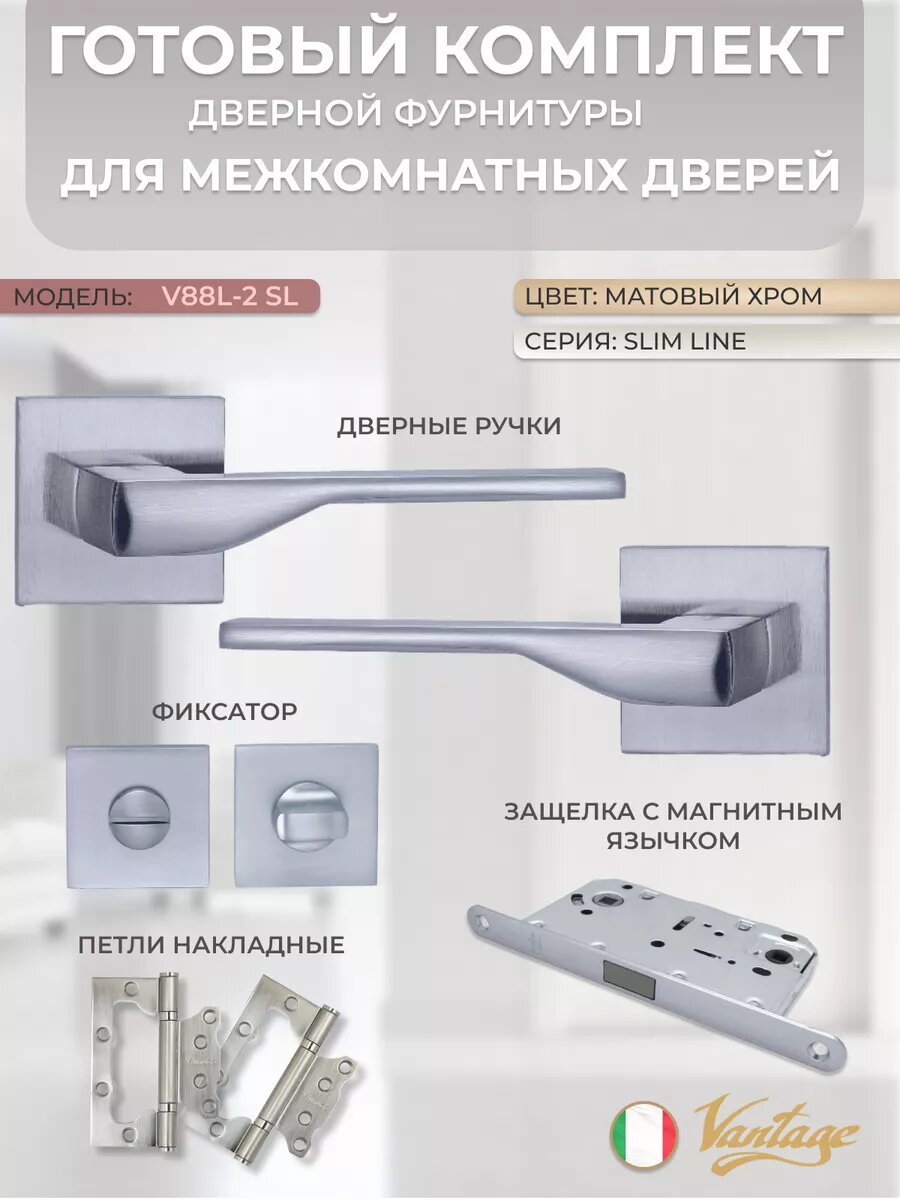 ГОТОВЫЙ КОМПЛЕКТ
ДВЕРНОЙ ФУРНИТУРЫ
ДЛЯ МЕЖКОМНАТНЫХ ДВЕРЕЙ

МОДЕЛЬ: V88L-2 SL

ЦВЕТ: МАТОВЫЙ ХРОМ

СЕРИЯ: SLIM LINE

ДВЕРНЫЕ РУЧКИ

ФИКСАТОР

ЗАЩЕЛКА С МАГНИТНЫМ ЯЗЫЧКОМ

ПЕТЛИ НАКЛАДНЫЕ

Vantage