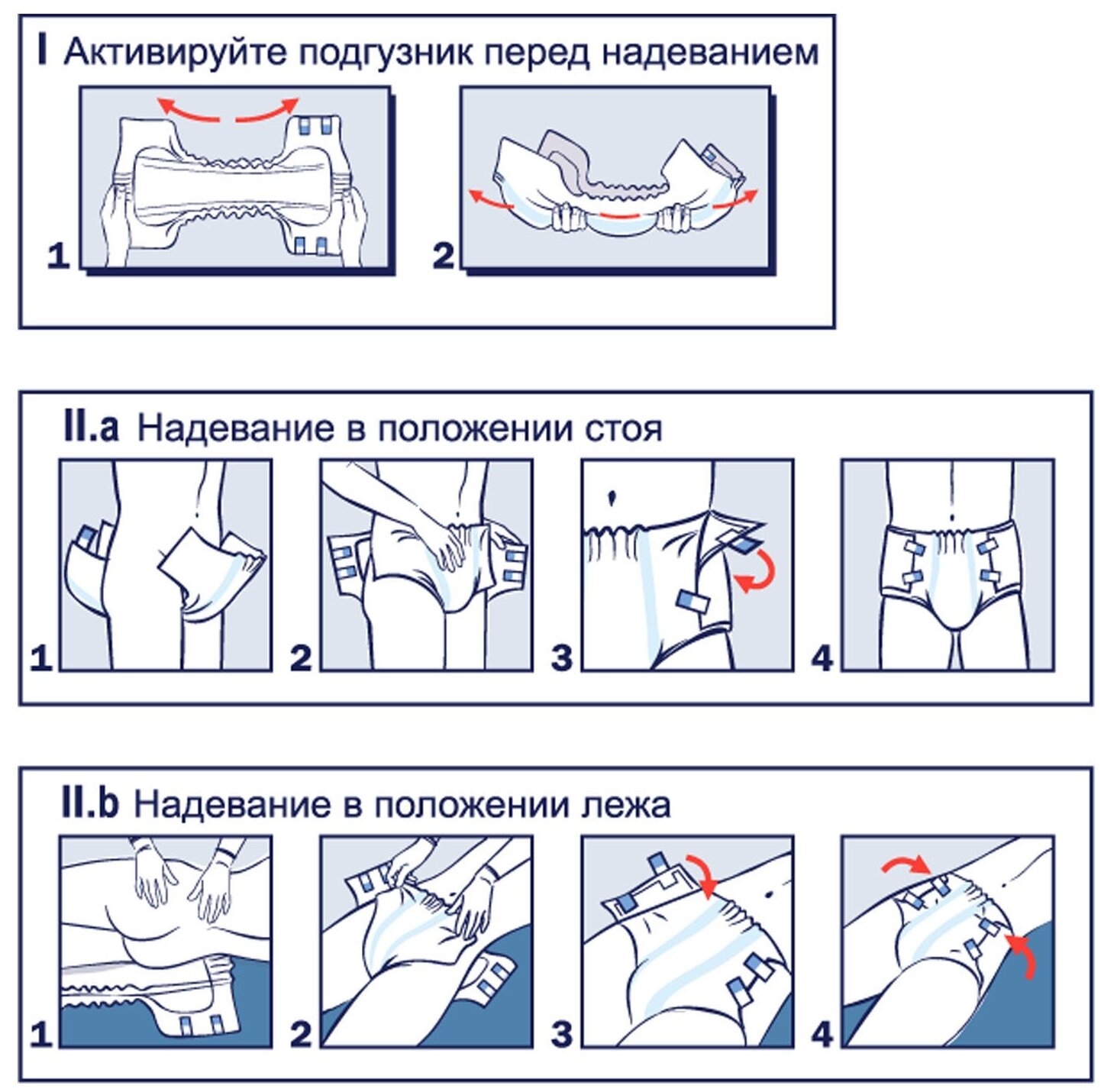 I Активируйте подгузник перед надеванием

1

2

II.a Надевание в положении стоя

1

2

3

4

II.b Надевание в положении лежа

1

2

3

4