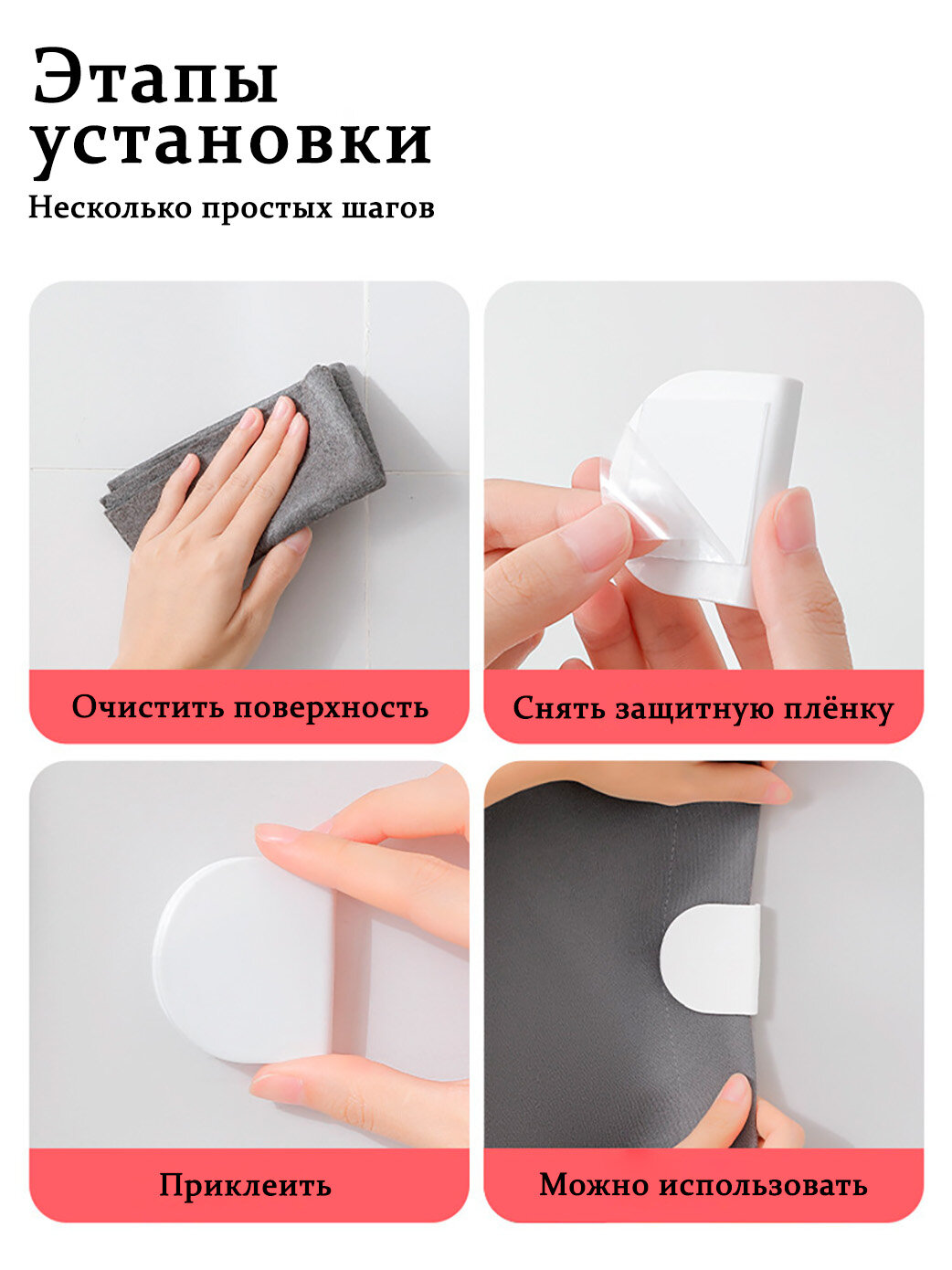 Этапы установки

Несколько простых шагов

Очистить поверхность

Снять защитную плёнку

Приклеить

Можно использовать