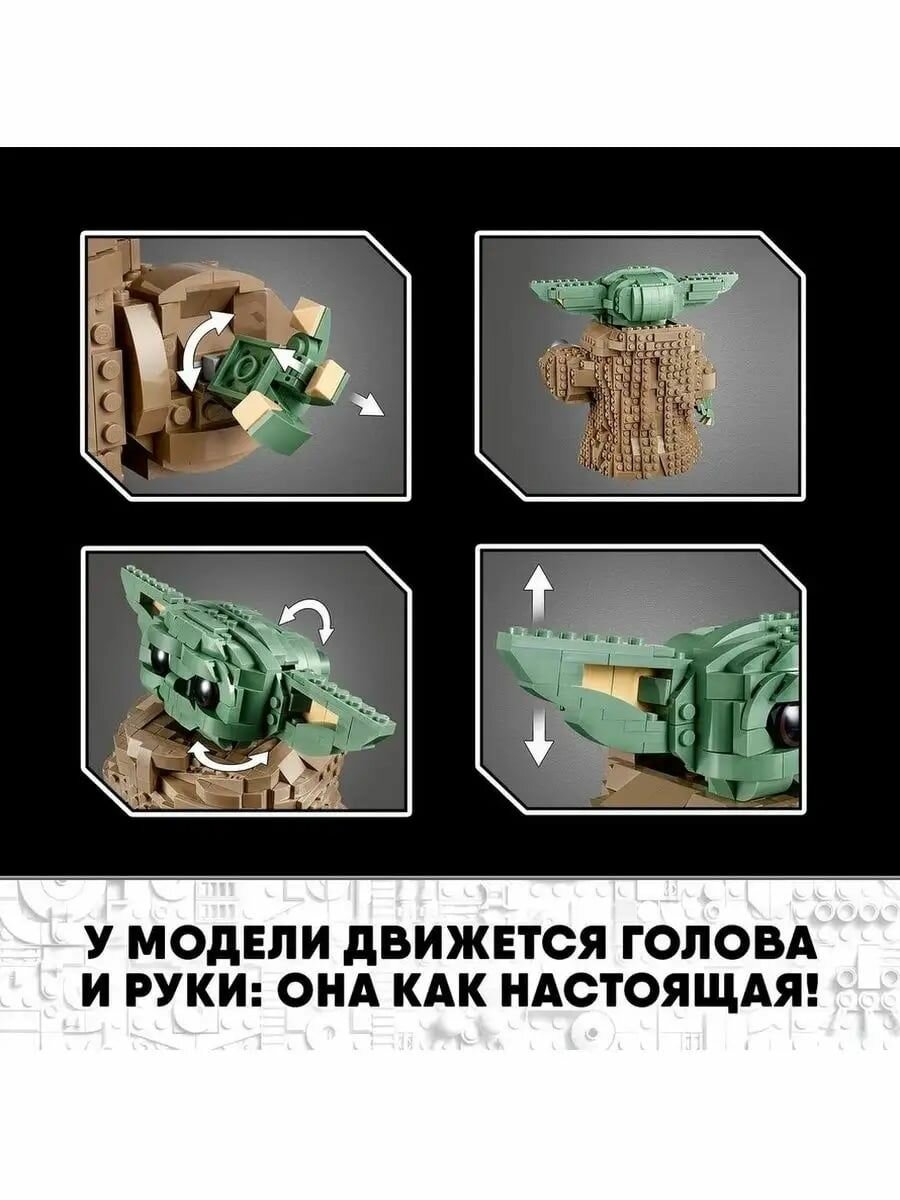 У МОДЕЛИ ДВИЖЕТСЯ ГОЛОВА И РУКИ: ОНА КАК НАСТОЯЩАЯ!