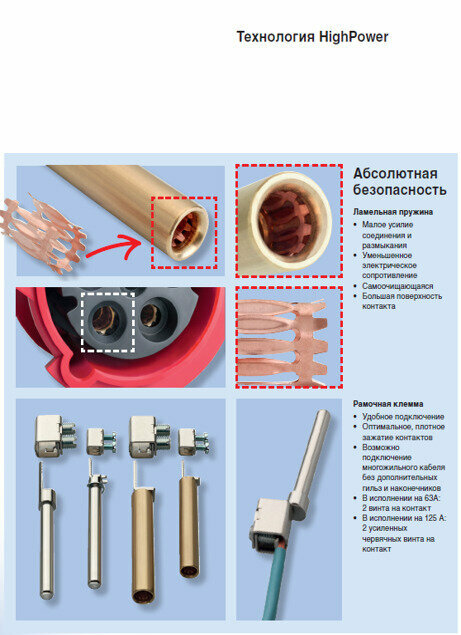 Технология HighPower

Абсолютная безопасность

Ламельная пружина
• Малое усилие соединения и размыкания
• Уменьшенное электрическое сопротивление
• Самоочищающаяся
• Большая поверхность контакта

Рамочная клемма
• Удобное подключение
• Оптимальное, плотное зажатие контактов
• Возможно подключение многожильного кабеля без дополнительных гильз и наконечников
• В исполнении на 63А: 2 винта на контакт
• В исполнении на 125 А: 2 усиленных червячных винта на контакт