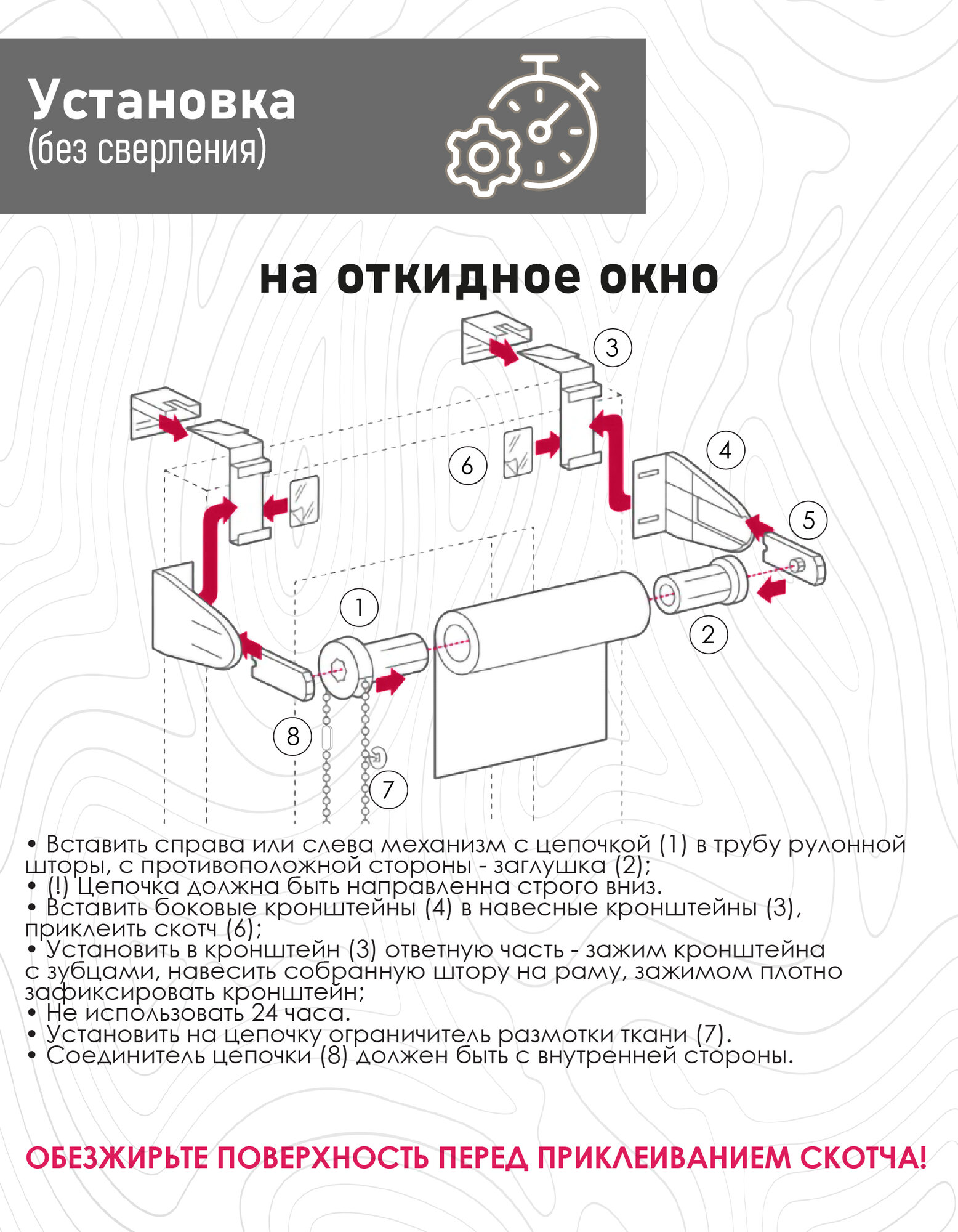 Установка
(без сверления)

на откидное окно

3
6
4
5
1
2
8
7

• Вставить справа или слева механизм с цепочкой (1) в трубу рулонной шторы, с противоположной стороны - заглушка (2);
• (!) Цепочка должна быть направленна строго вниз.
• Вставить боковые кронштейны (4) в навесные кронштейны (3), приклеить скотч (6);
• Установить в кронштейн (3) ответную часть - зажим кронштейна с зубцами, навесить собранную штору на раму, зажимом плотно зафиксировать кронштейн;
• Не использовать 24 часа.
• Установить на цепочку ограничитель размотки ткани (7).
• Соединитель цепочки (8) должен быть с внутренней стороны.

ОБЕЗЖИРЬТЕ ПОВЕРХНОСТЬ ПЕРЕД ПРИКЛЕИВАНИЕМ СКОТЧА!