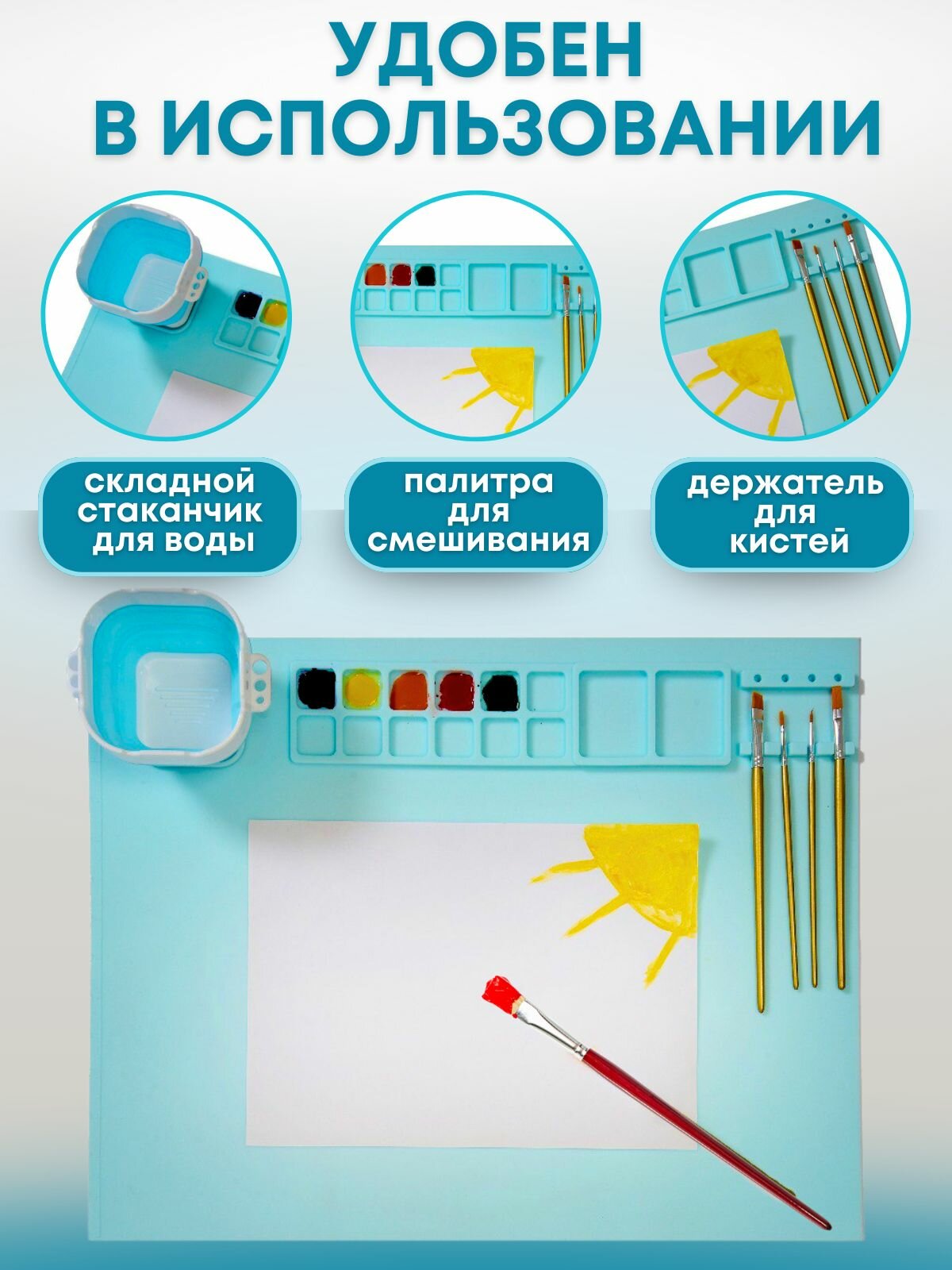 УДОБЕН
В ИСПОЛЬЗОВАНИИ

складной стаканчик для воды

палитра для смешивания

держатель для кистей