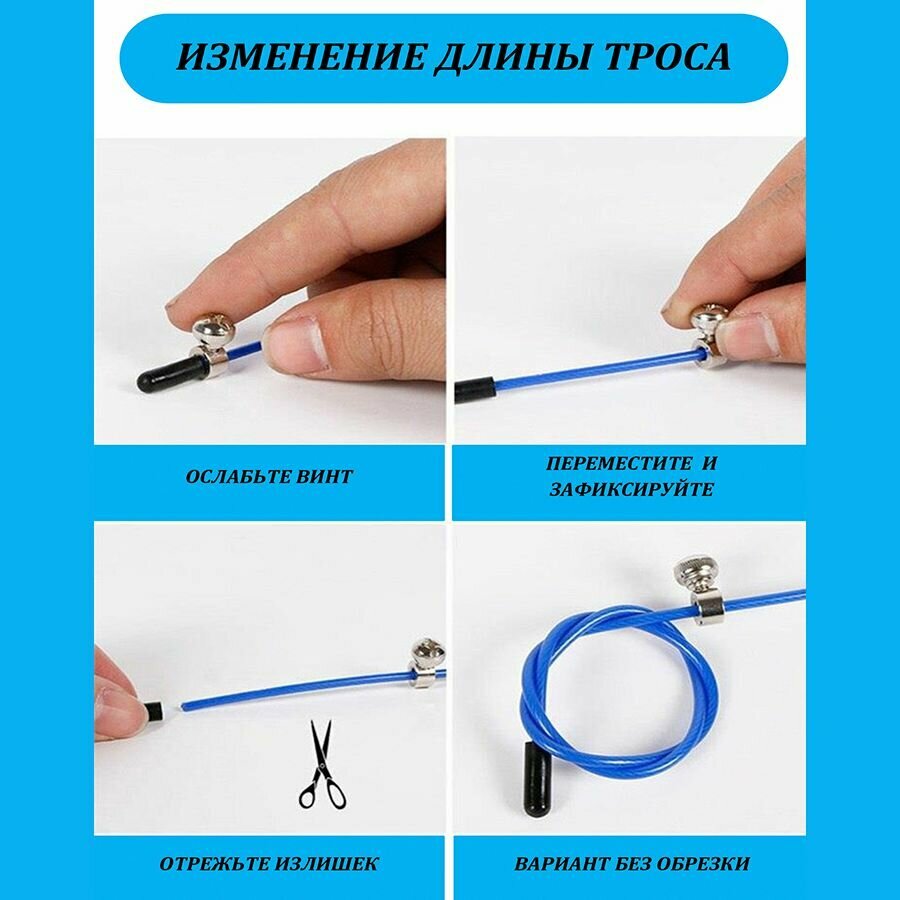 ИЗМЕНЕНИЕ ДЛИНЫ ТРОСА

ОСЛАБЬТЕ ВИНТ

ПЕРЕМЕСТИТЕ И ЗАФИКСИРУЙТЕ

ОТРЕЖЬТЕ ИЗЛИШЕК

ВАРИАНТ БЕЗ ОБРЕЗКИ