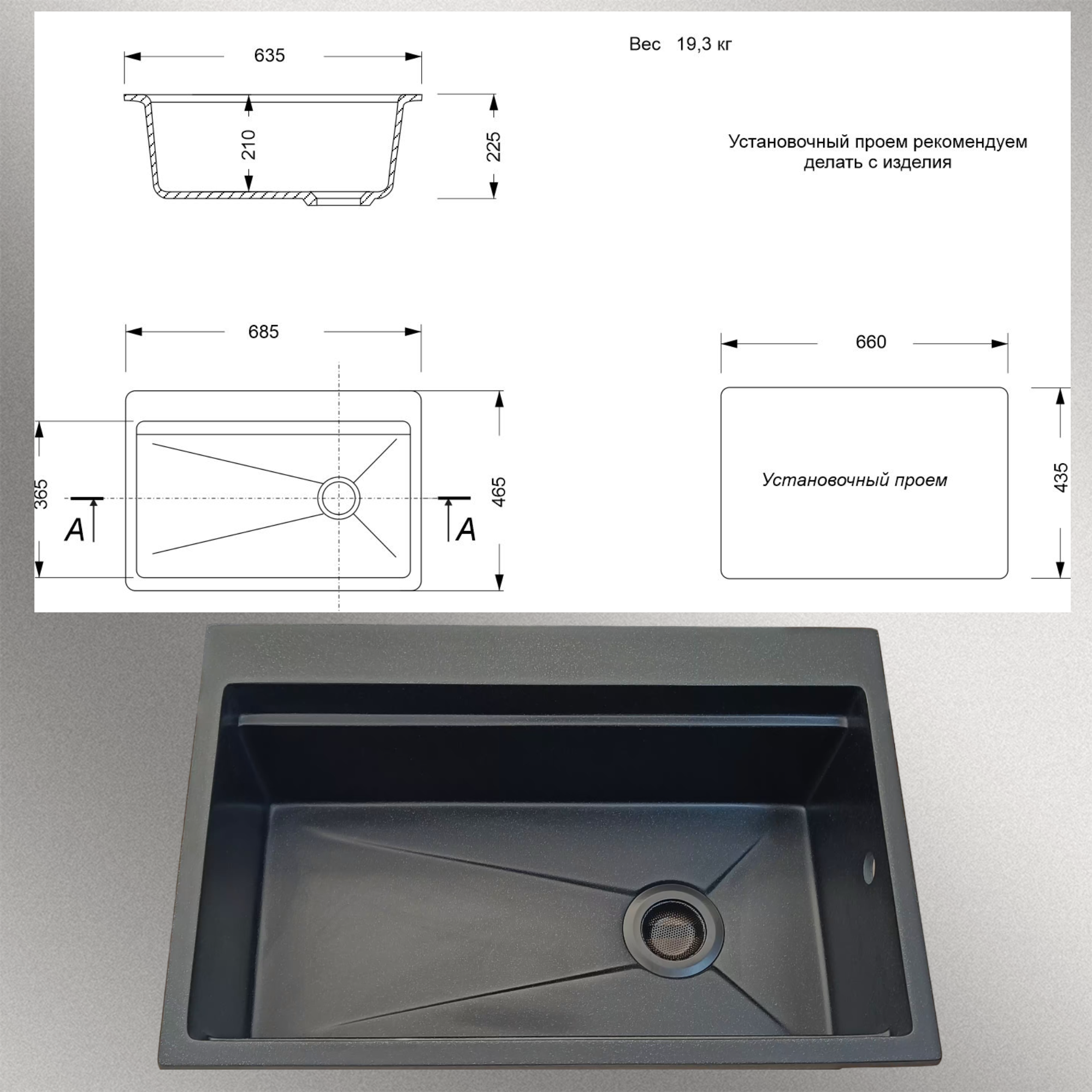 635

Вес 19,3 кг

210

225

Установочный проем рекомендуем делать с изделия

685

660

365

A

A

465

Установочный проем

435