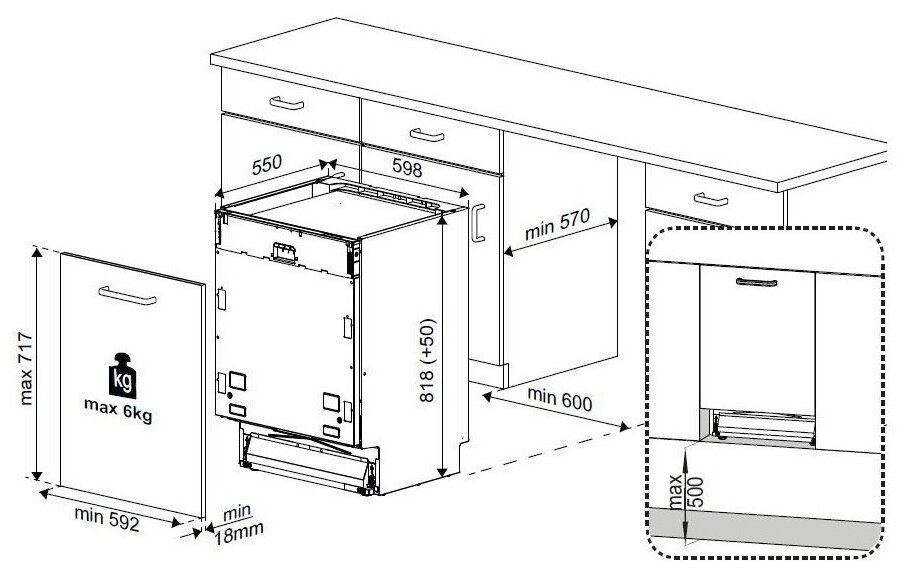 550
598
min 570
max 717
kg
max 6kg
818 (+50)
min 600
min 592
min
18mm
max
500