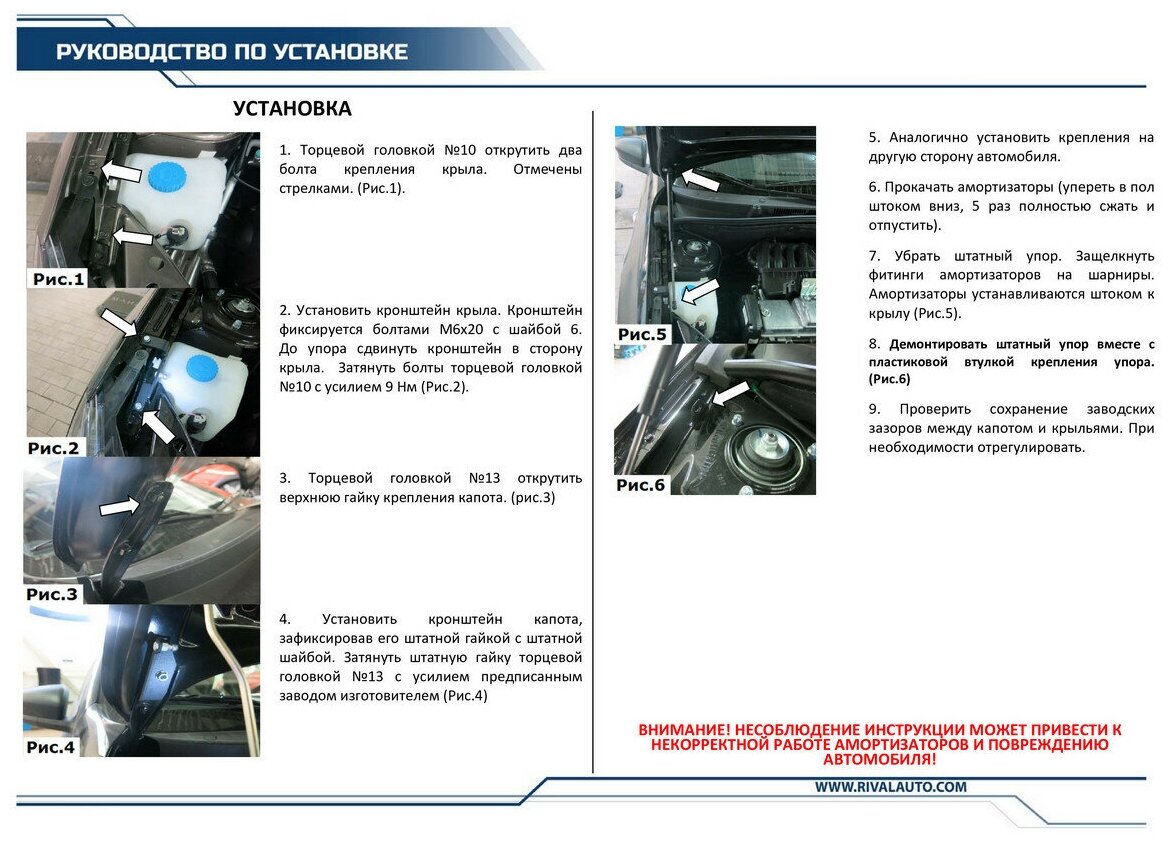 РУКОВОДСТВО ПО УСТАНОВКЕ

УСТАНОВКА

Рис.1

1. Торцевой головкой №10 открутить два болта крепления крыла. Отмечены стрелками. (Рис.1).

Рис.2

2. Установить кронштейн крыла. Кронштейн фиксируется болтами М6х20 с шайбой 6. До упора сдвинуть кронштейн в сторону крыла. Затянуть болты торцевой головкой №10 с усилием 9 Нм (Рис.2).

Рис.3

3. Торцевой головкой №13 открутить верхнюю гайку крепления капота. (рис.3)

Рис.4

4. Установить кронштейн капота, зафиксировав его штатной гайкой с штатной шайбой. Затянуть штатную гайку торцевой головкой №13 с усилием предписанным заводом изготовителем (Рис.4)

Рис.5

Рис.6

5. Аналогично установить крепления на другую сторону автомобиля.

6. Прокачать амортизаторы (упереть в пол штоком вниз, 5 раз полностью сжать и отпустить).

7. Убрать штатный упор. Защелкнуть фитинги амортизаторов на шарниры. Амортизаторы устанавливаются штоком к крылу (Рис.5).

8. Демонтировать штатный упор вместе с пластиковой втулкой крепления упора. (Рис.6)

9. Проверить сохранение заводских зазоров между капотом и крыльями. При необходимости отрегулировать.

ВНИМАНИЕ! НЕСОБЛЮДЕНИЕ ИНСТРУКЦИИ МОЖЕТ ПРИВЕСТИ К НЕКОРРЕКТНОЙ РАБОТЕ АМОРТИЗАТОРОВ И ПОВРЕЖДЕНИЮ АВТОМОБИЛЯ!

WWW.RIVALAUTO.COM