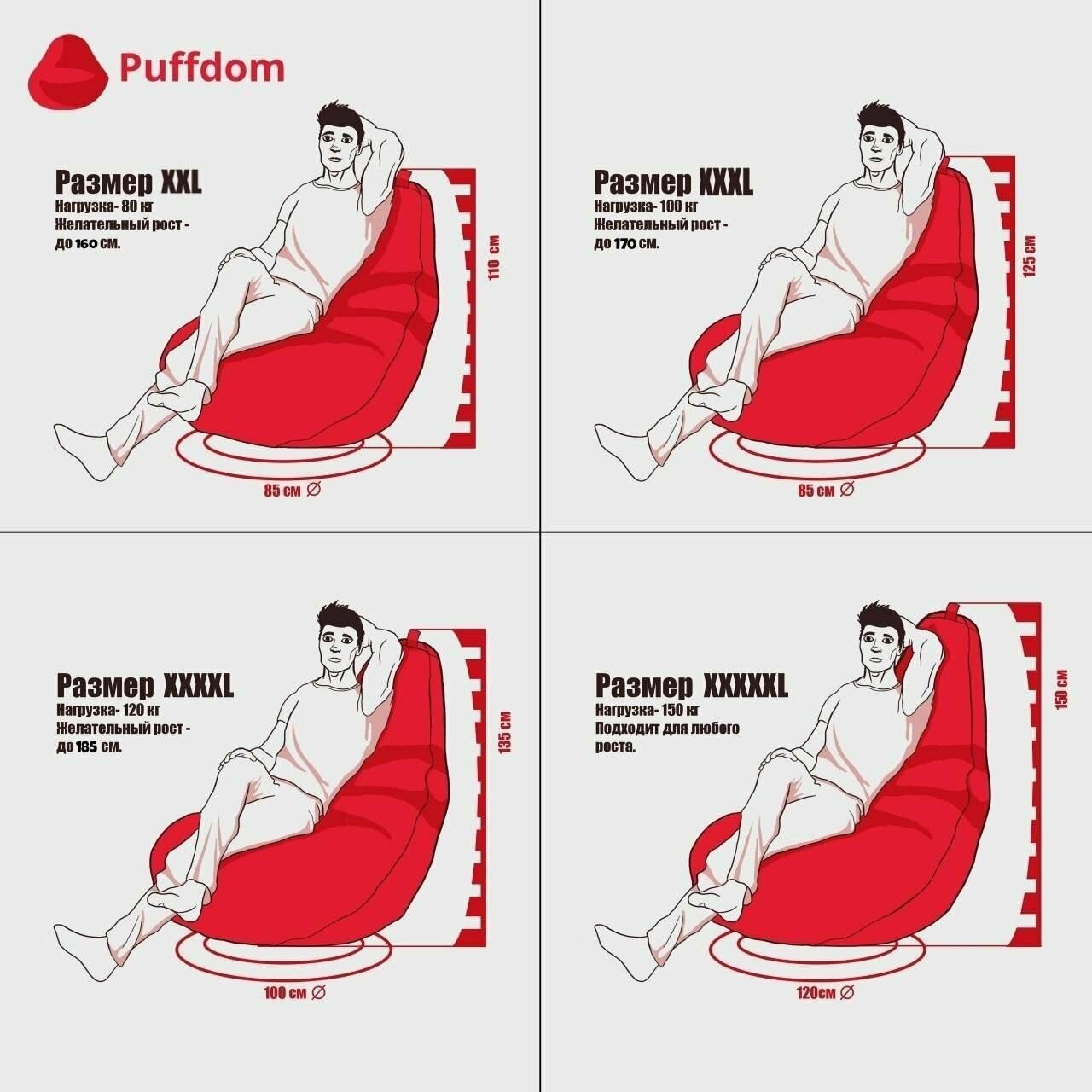 Puffdom

Размер XXL
Нагрузка- 80 кг
Желательный рост - до 160 см.

110 см

85 см ∅

Размер XXXL
Нагрузка- 100 кг
Желательный рост - до 170 см.

125 см

85 см ∅

Размер XXXXL
Нагрузка- 120 кг
Желательный рост - до 185 см.

135 см

100 см ∅

Размер XXXXXL
Нагрузка- 150 кг
Подходит для любого роста.

150 см

120см ∅