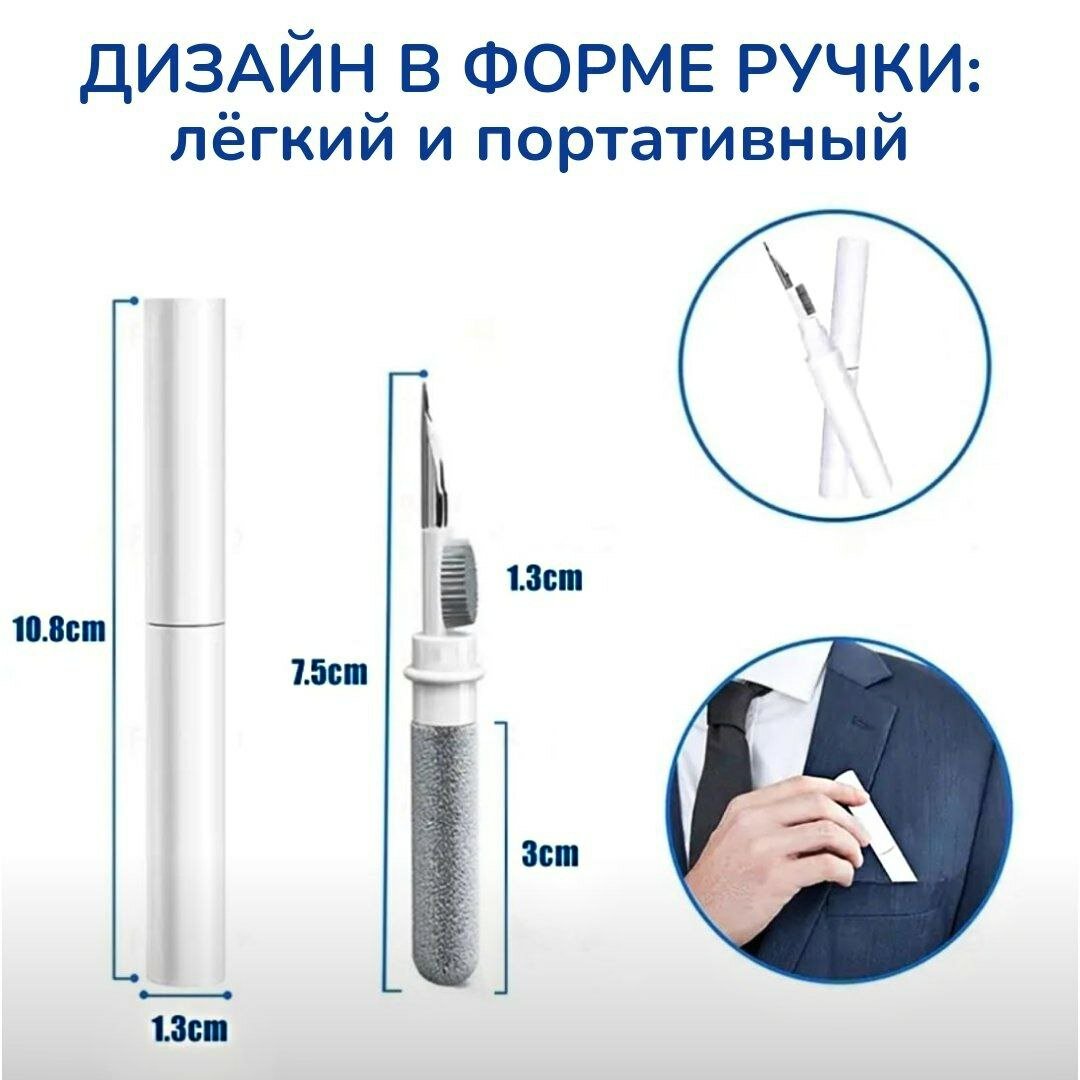 ДИЗАЙН В ФОРМЕ РУЧКИ:
лёгкий и портативный

10.8cm

1.3cm

7.5cm

1.3cm

3cm