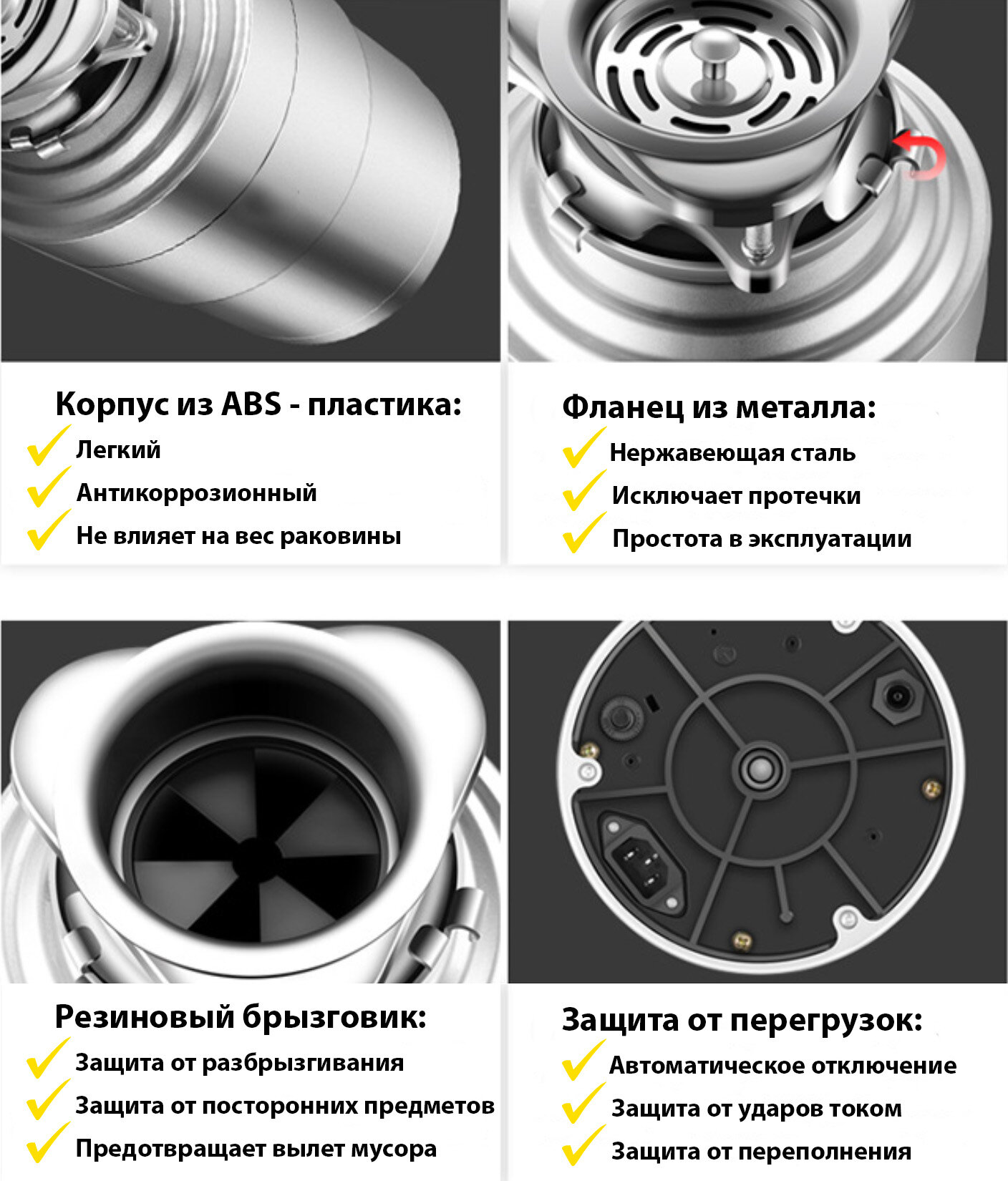 Корпус из ABS - пластика:
Легкий
Антикоррозионный
Не влияет на вес раковины

Фланец из металла:
Нержавеющая сталь
Исключает протечки
Простота в эксплуатации

Резиновый брызговик:
Защита от разбрызгивания
Защита от посторонних предметов
Предотвращает вылет мусора

Защита от перегрузок:
Автоматическое отключение
Защита от ударов током
Защита от переполнения