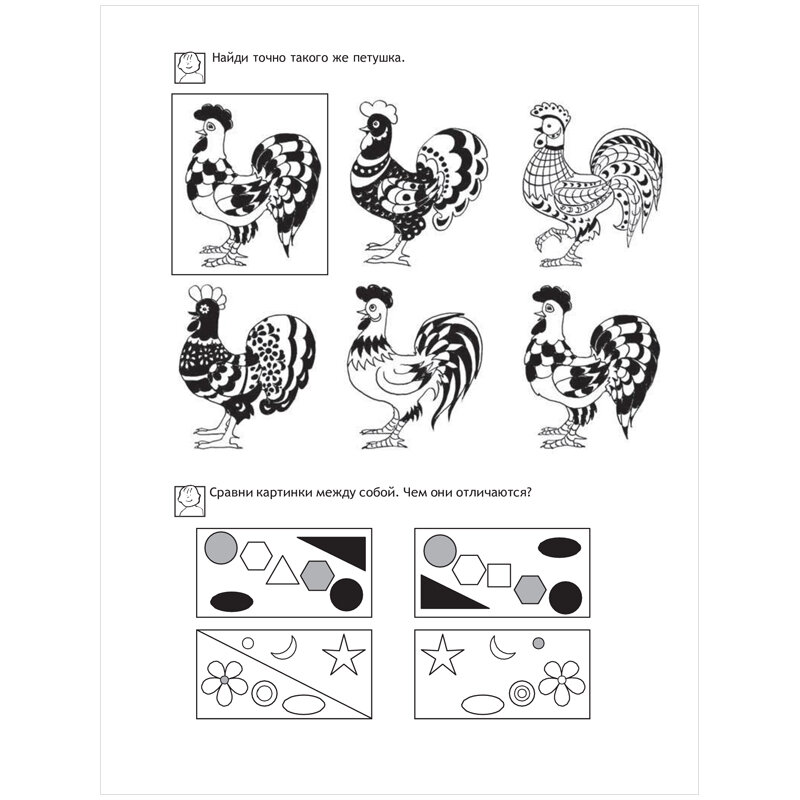 Найди точно такого же петушка.

Сравни картинки между собой. Чем они отличаются?