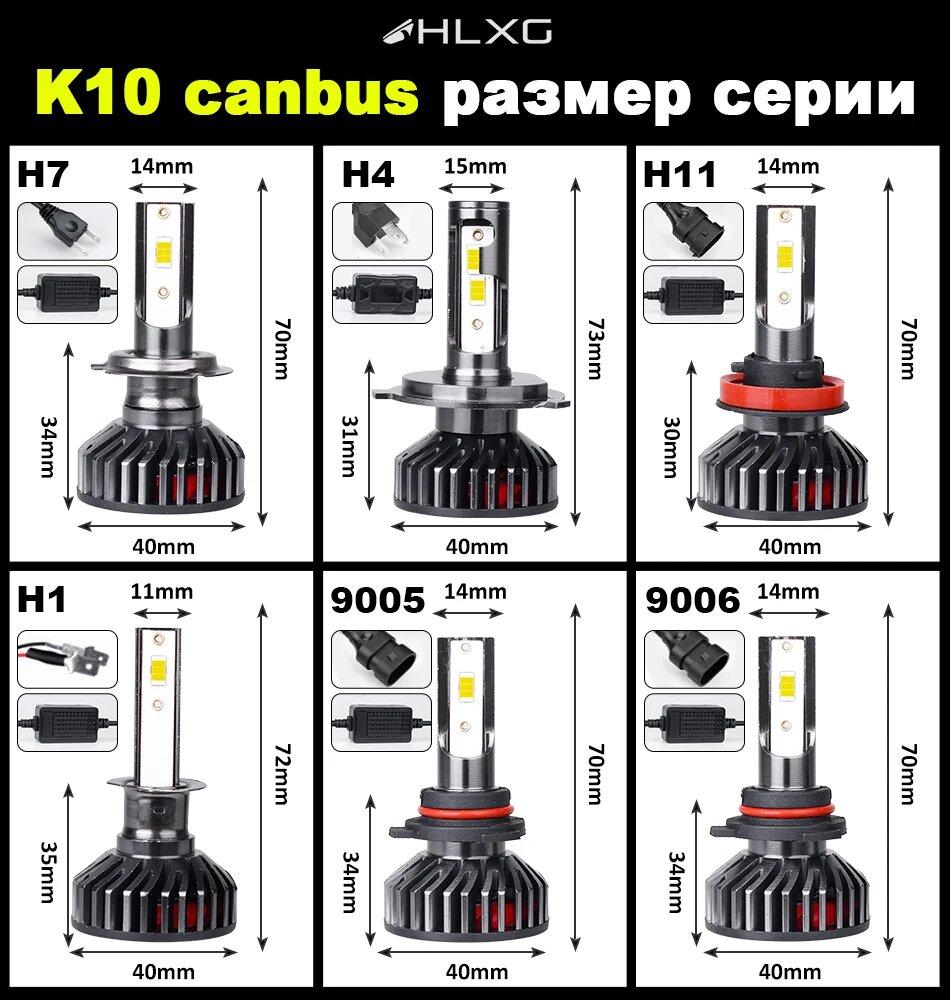 HLXG

K10 canbus размер серии

H7
14mm
70mm
34mm
40mm

H4
15mm
73mm
31mm
40mm

H11
14mm
70mm
30mm
40mm

H1
11mm
72mm
35mm
40mm

9005
14mm
70mm
34mm
40mm

9006
14mm
70mm
34mm
40mm